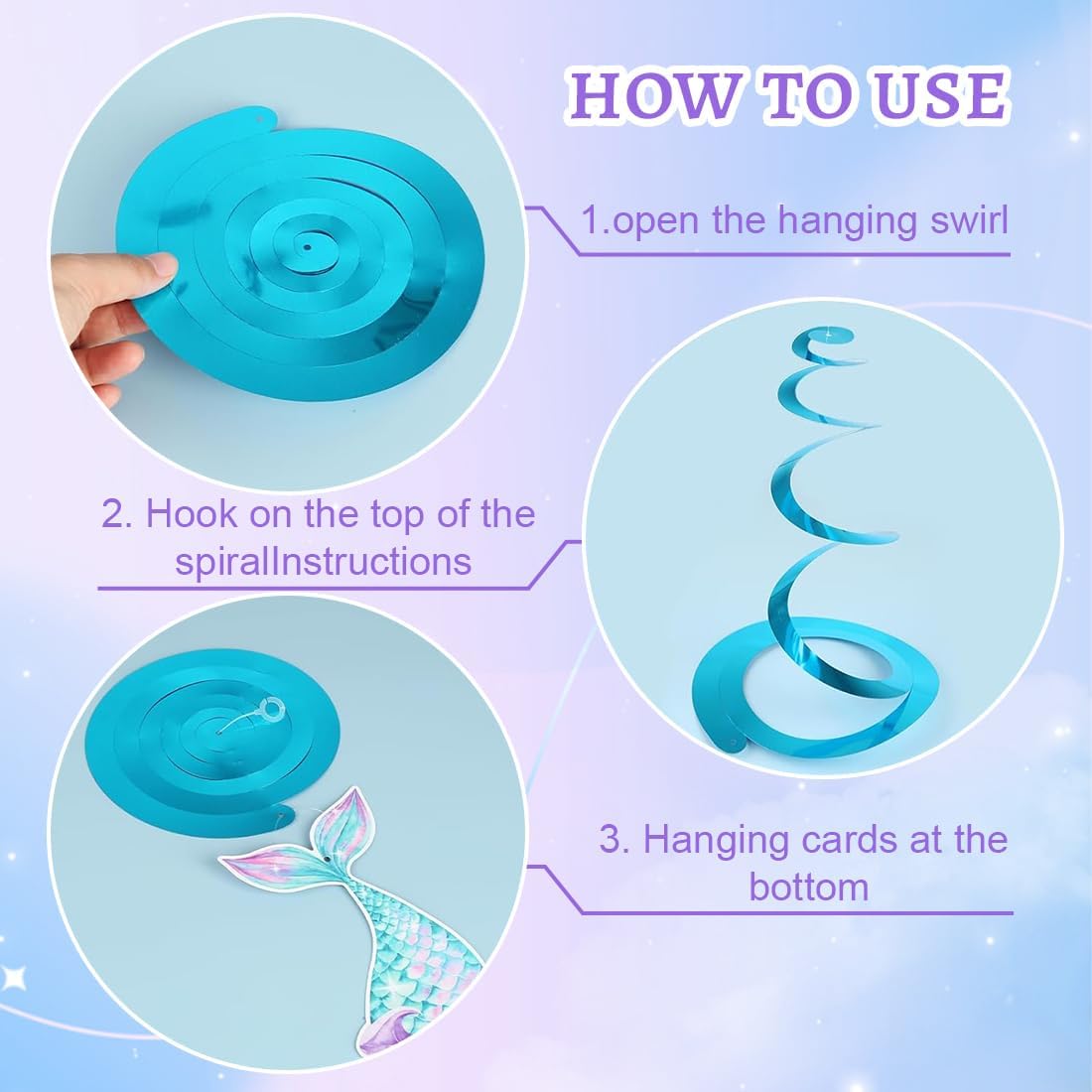 HOW TO USE

1.open the hanging swirl

2. Hook on the top of the spiralInstructions

3. Hanging cards at the bottom