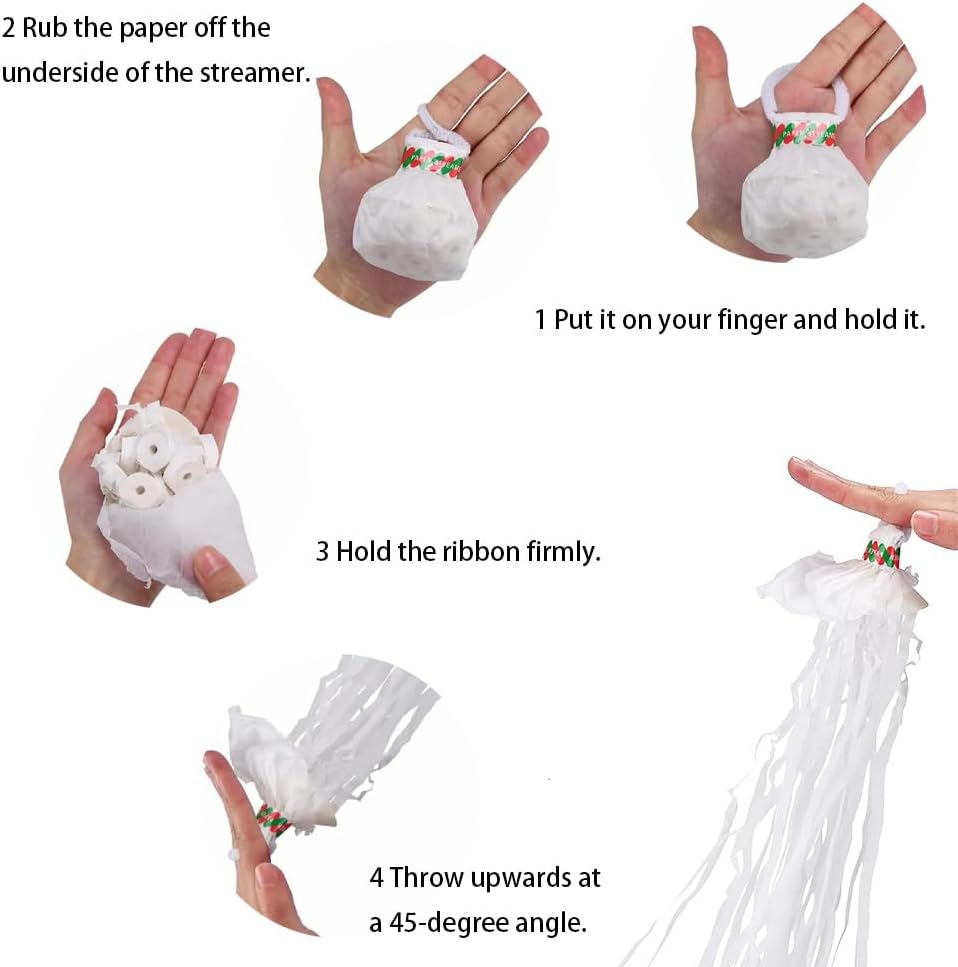 2 Rub the paper off the underside of the streamer.

1 Put it on your finger and hold it.

3 Hold the ribbon firmly.

4 Throw upwards at a 45-degree angle.