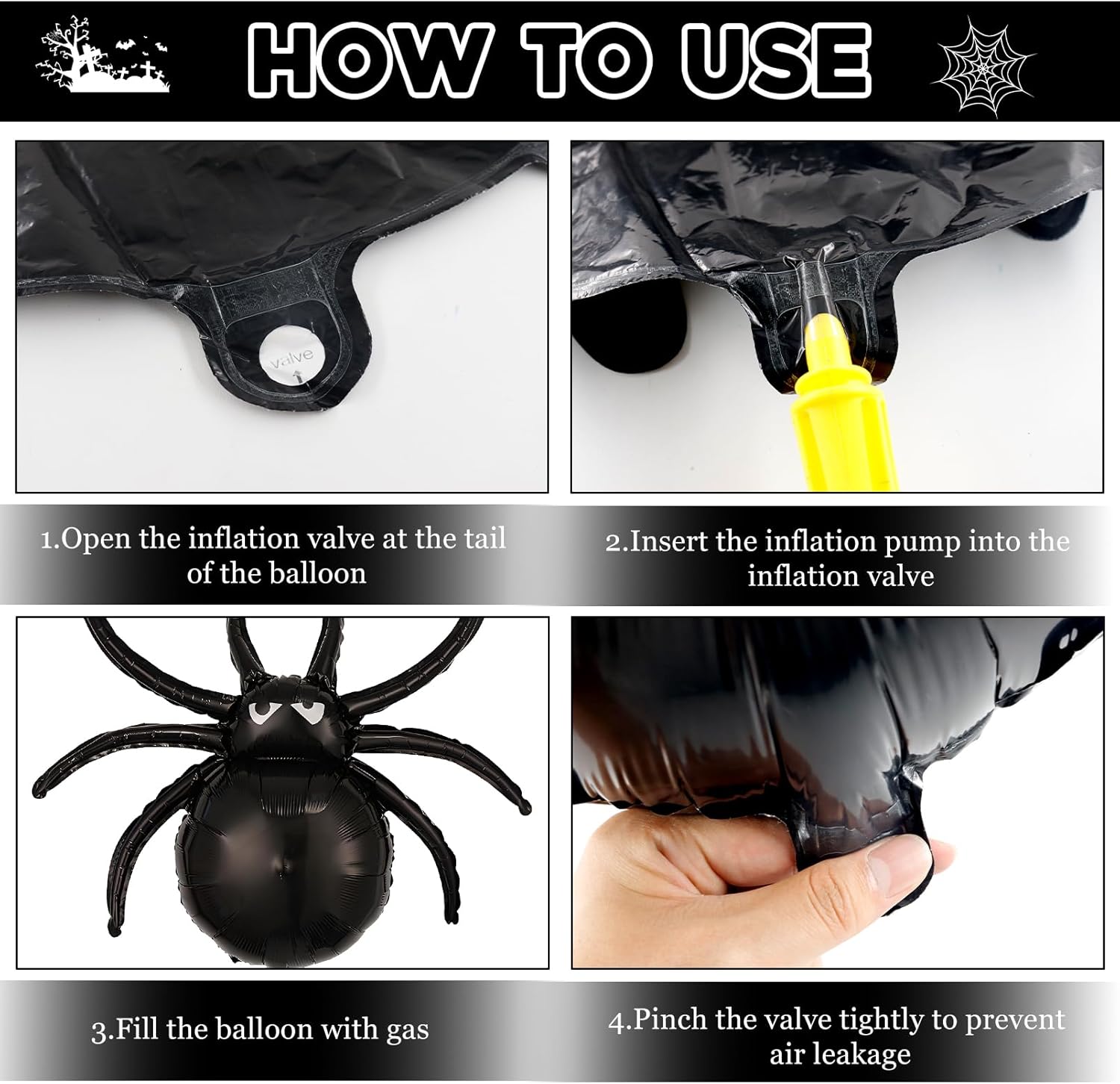 HOW TO USE

valve

1.Open the inflation valve at the tail of the balloon

2.Insert the inflation pump into the inflation valve

3.Fill the balloon with gas

4.Pinch the valve tightly to prevent air leakage