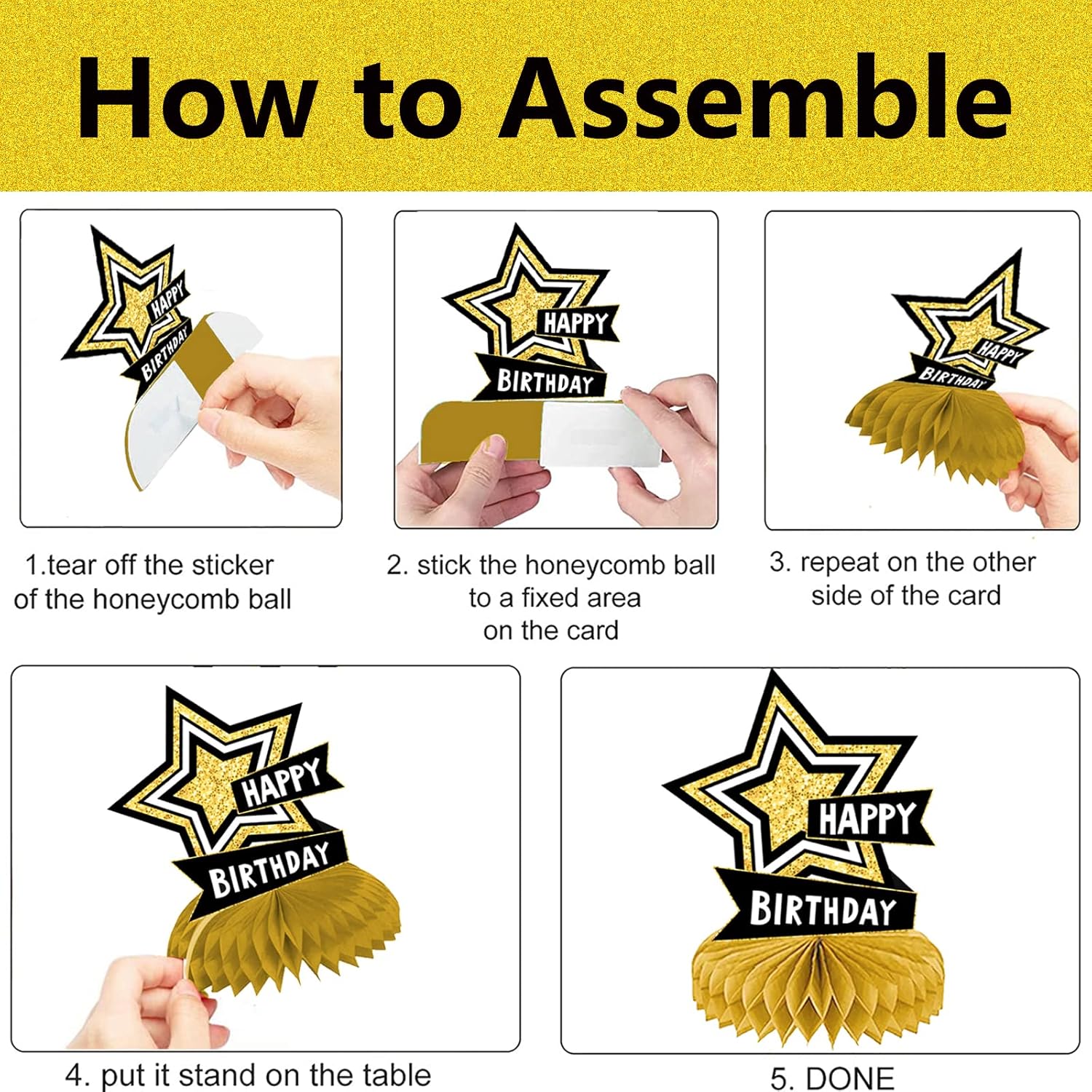 How to Assemble

HAPPY
BIRTHDAY

1.tear off the sticker of the honeycomb ball

HAPPY
BIRTHDAY

2. stick the honeycomb ball to a fixed area on the card

HAPPY
BIRTHDAY

3. repeat on the other side of the card

HAPPY
BIRTHDAY

4. put it stand on the table

HAPPY
BIRTHDAY

5. DONE