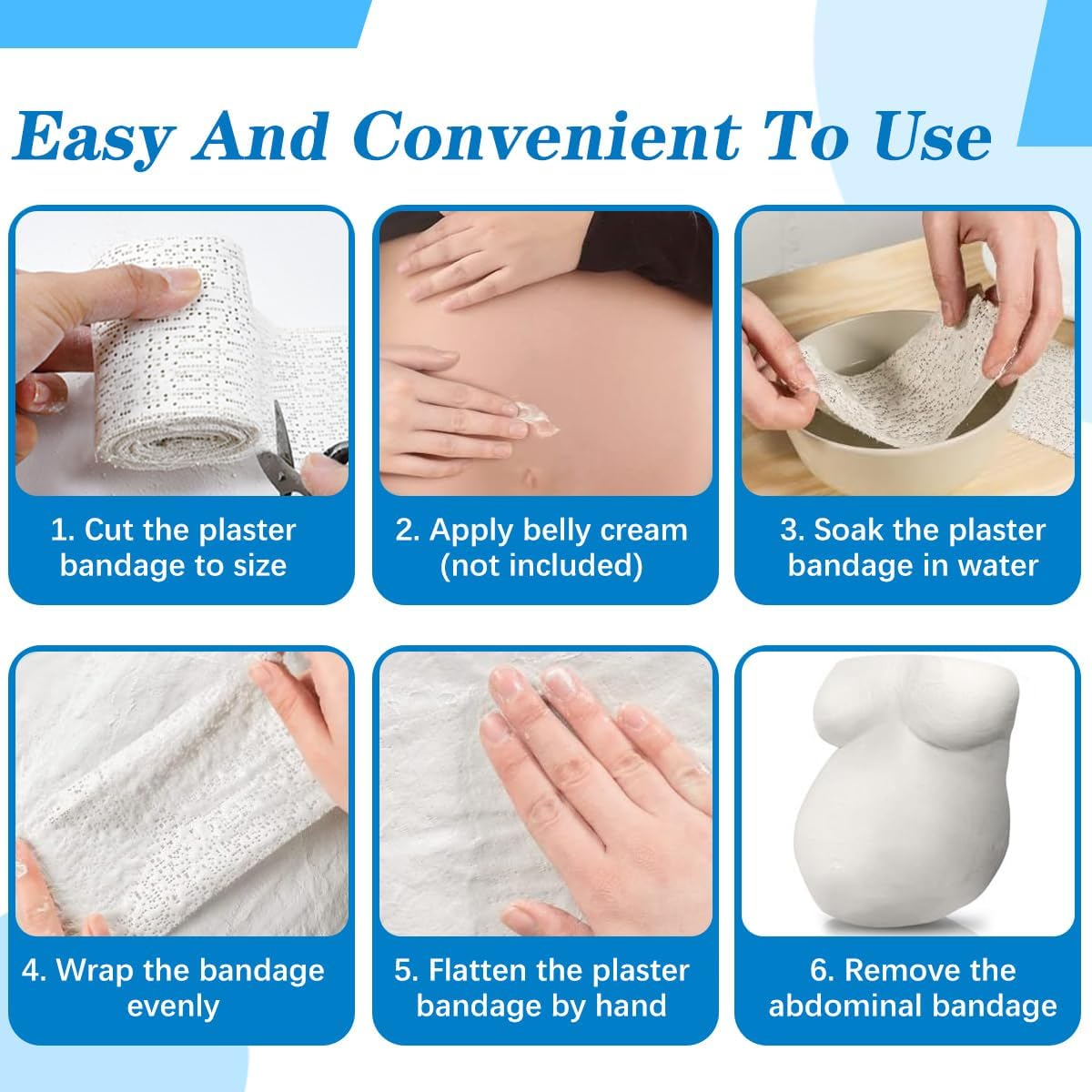 Easy And Convenient To Use

1. Cut the plaster bandage to size

2. Apply belly cream (not included)

3. Soak the plaster bandage in water

4. Wrap the bandage evenly

5. Flatten the plaster bandage by hand

6. Remove the abdominal bandage