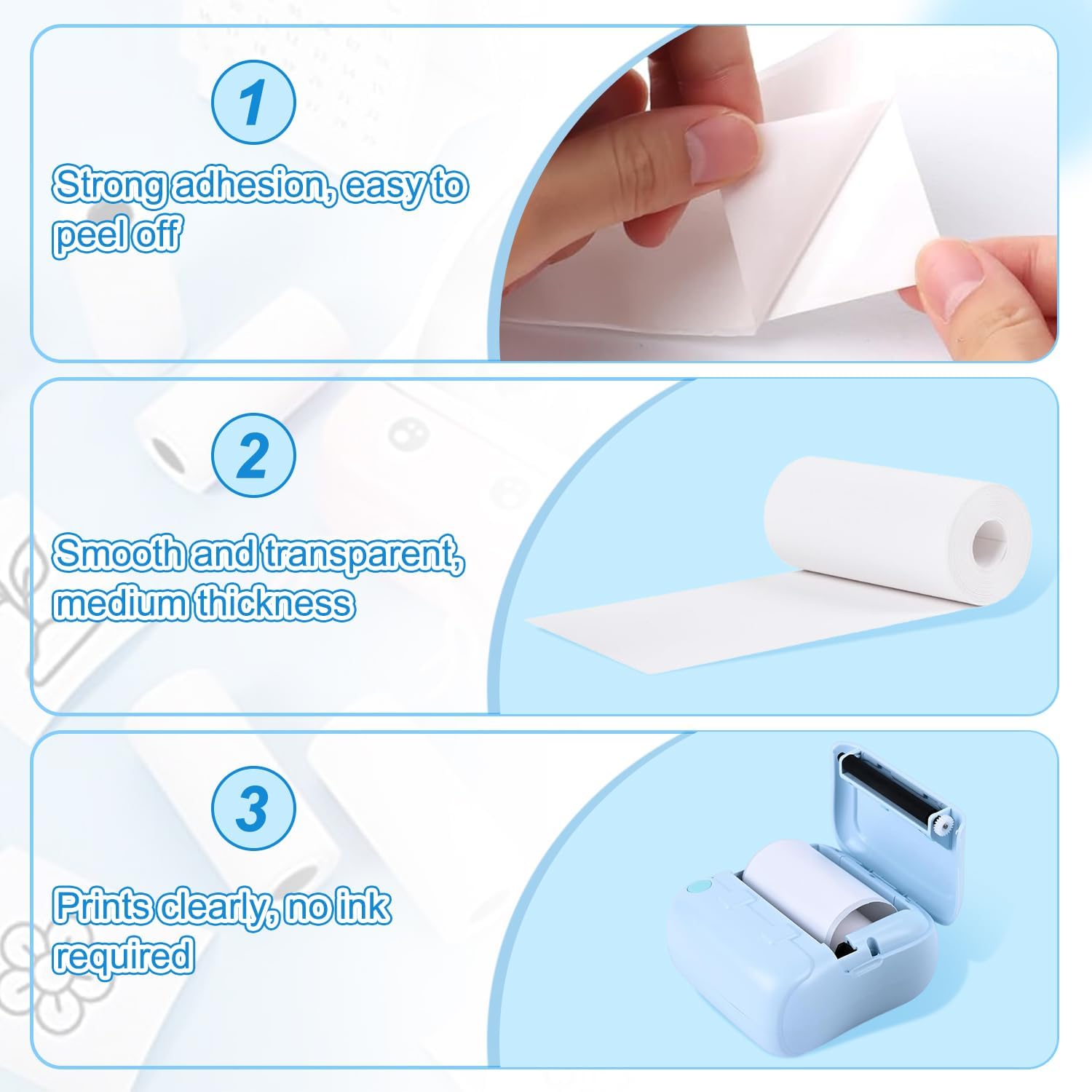 1

Strong adhesion, easy to peel off

2

Smooth and transparent, medium thickness

3

Prints clearly, no ink required