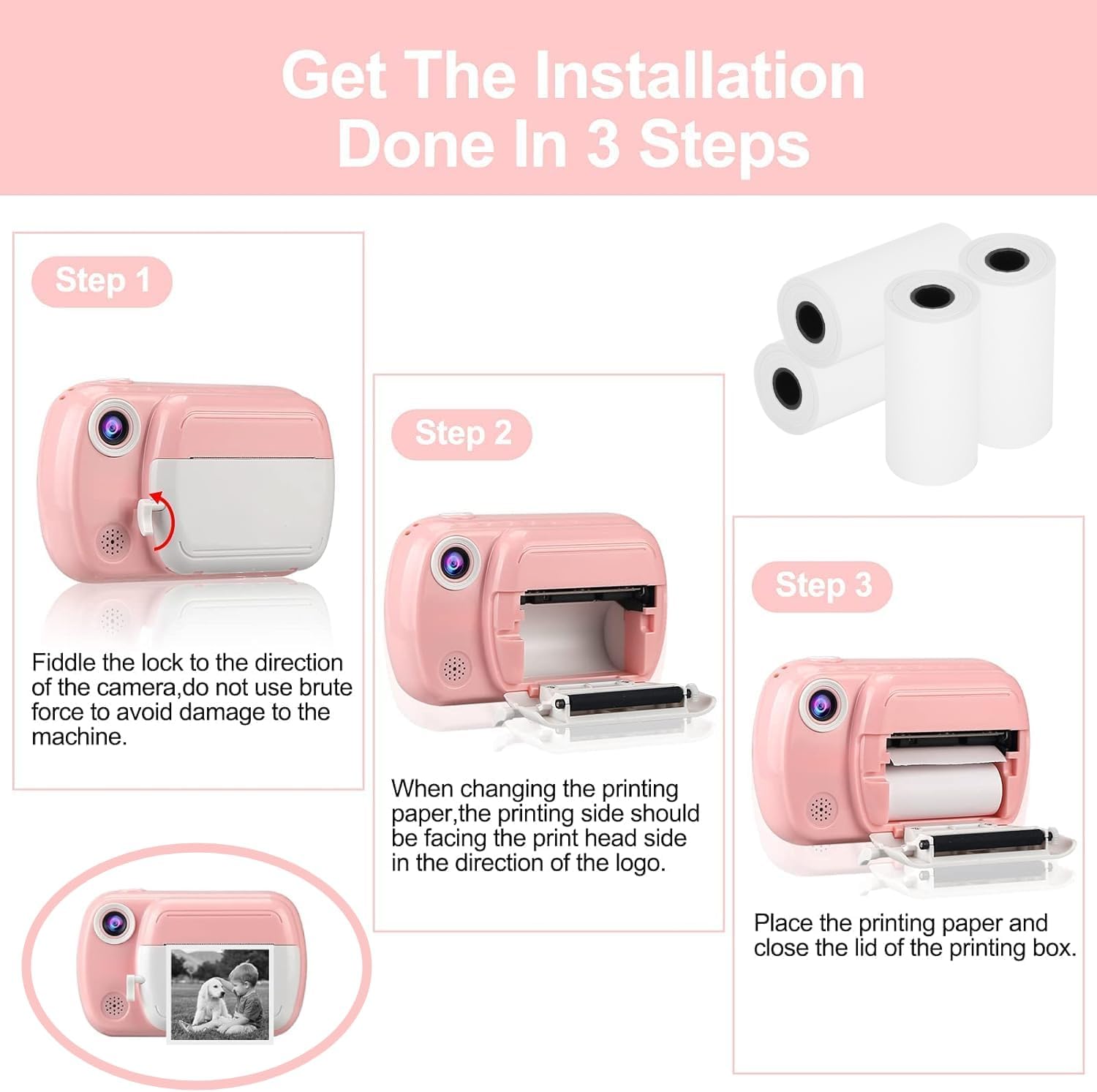 Get The Installation Done In 3 Steps

Step 1

Fiddle the lock to the direction of the camera,do not use brute force to avoid damage to the machine.

Step 2

When changing the printing paper,the printing side should be facing the print head side in the direction of the logo.

Step 3

Place the printing paper and close the lid of the printing box.