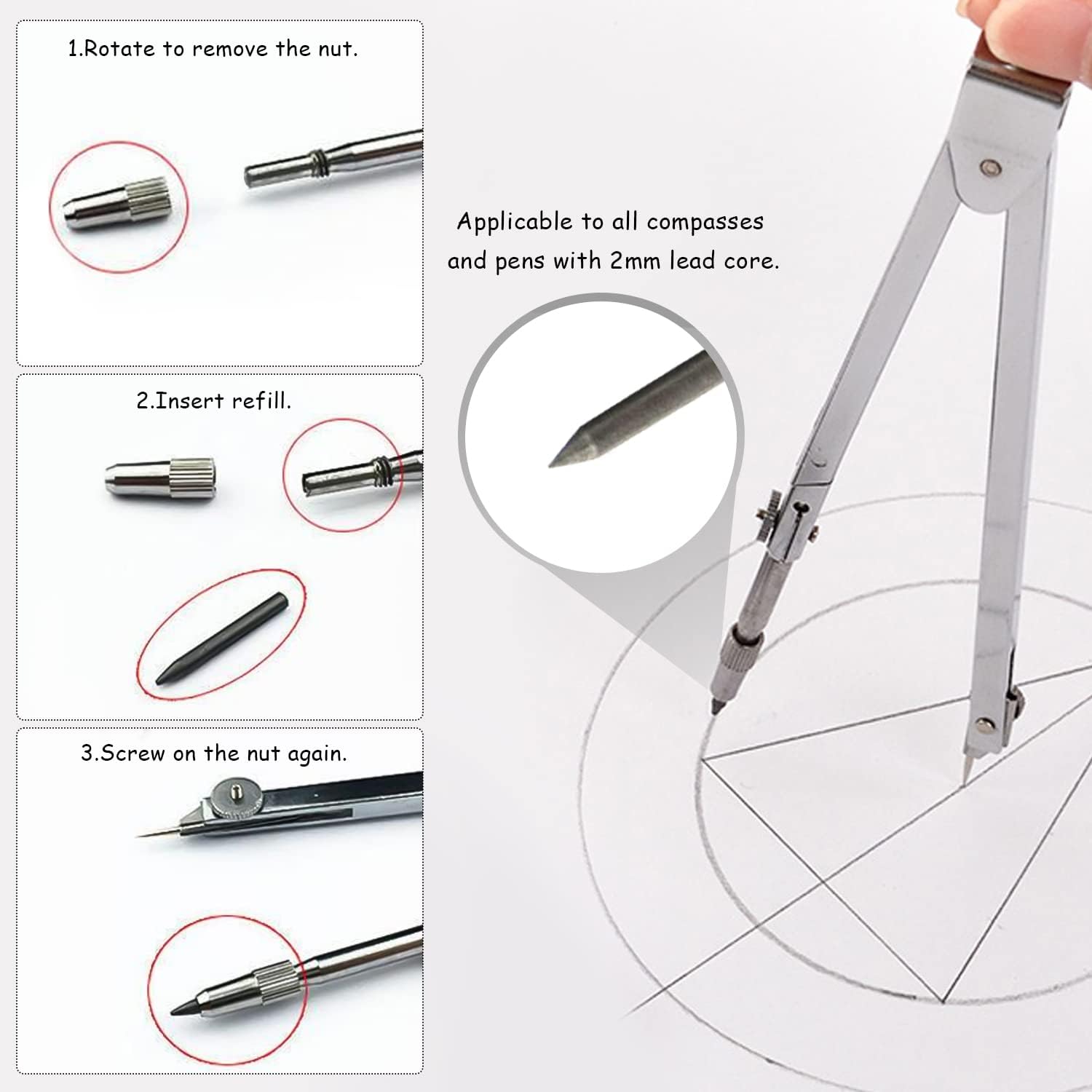 1.Rotate to remove the nut.

2.Insert refill.

3.Screw on the nut again.

Applicable to all compasses and pens with 2mm lead core.