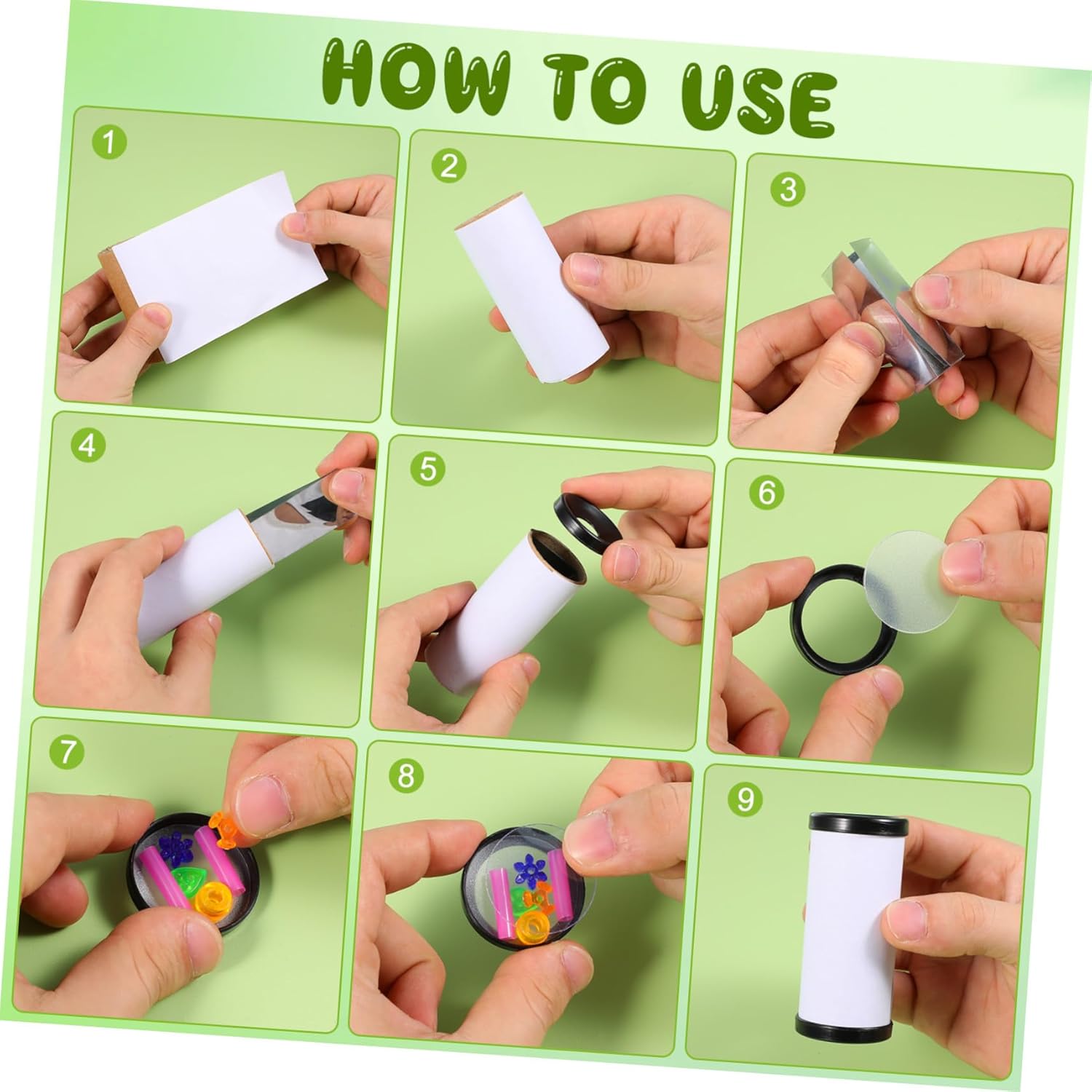 HOW TO USE

1

2

3

4

5

6

7

8

9