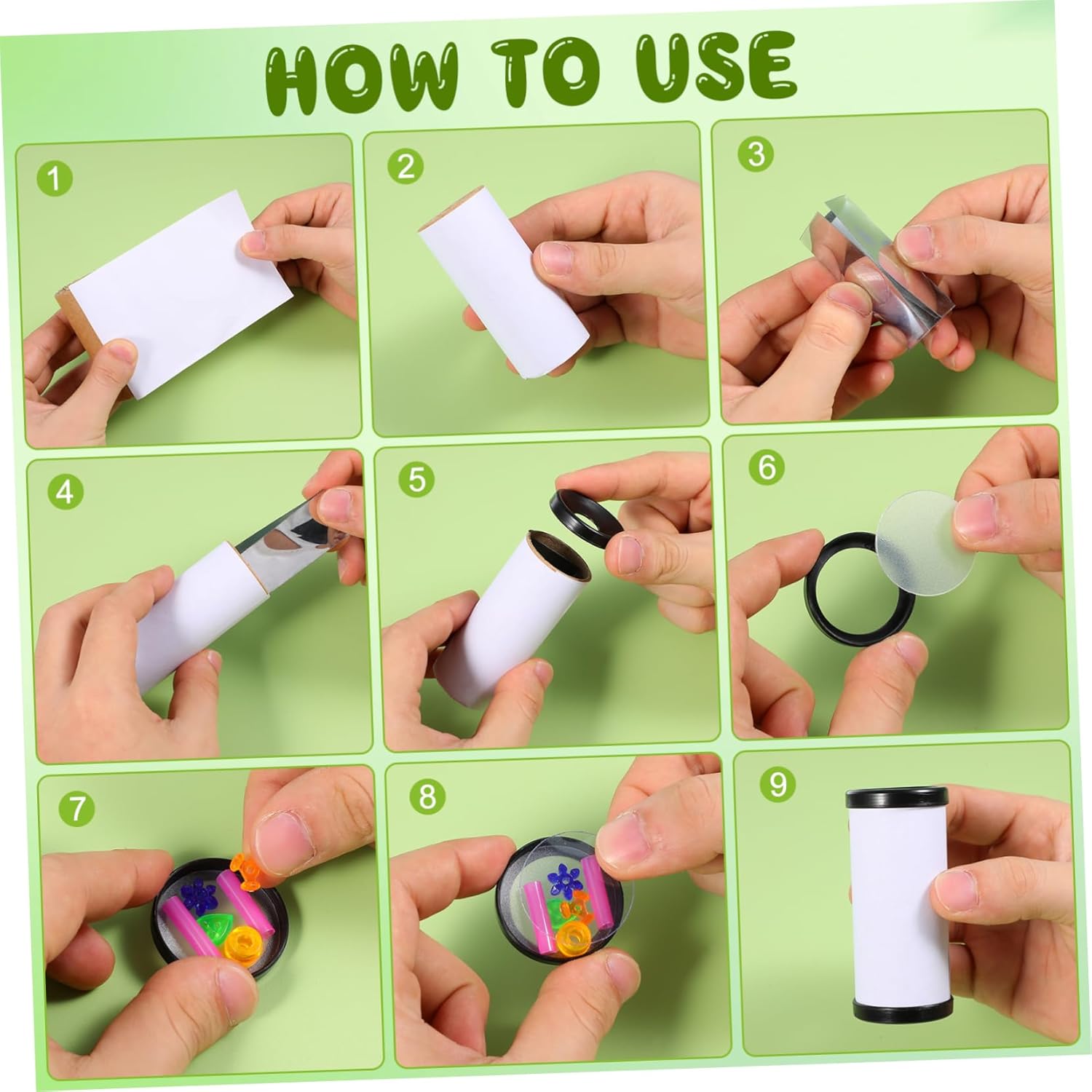 HOW TO USE

1

2

3

4

5

6

7

8

9