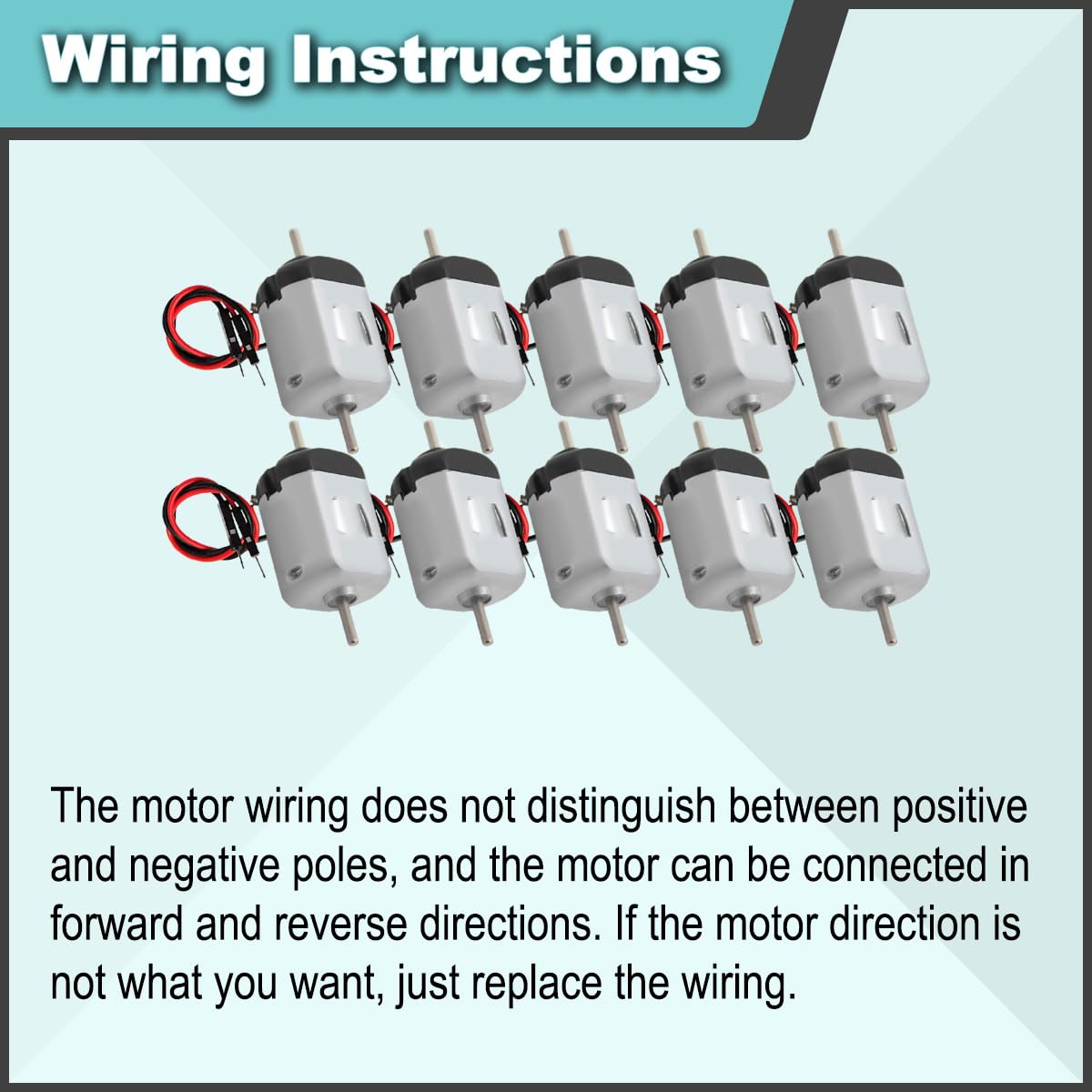 Wiring Instructions

The motor wiring does not distinguish between positive and negative poles, and the motor can be connected in forward and reverse directions. If the motor direction is not what you want, just replace the wiring.