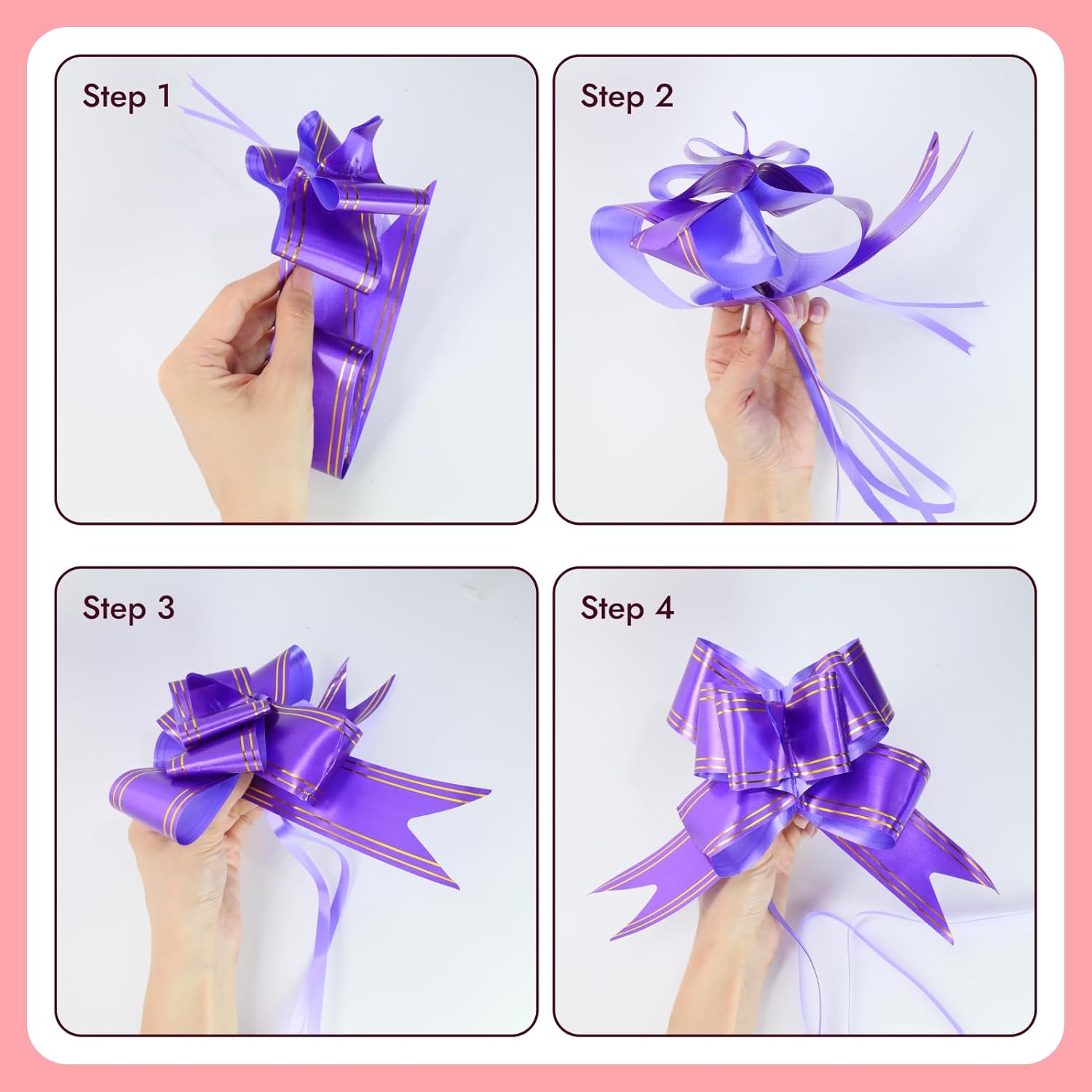 Step 1

Step 2

Step 3

Step 4