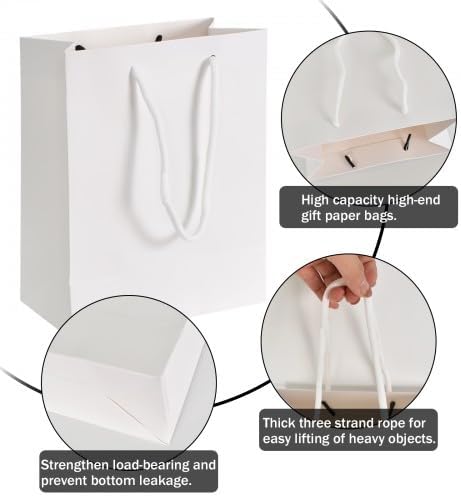 High capacity high-end gift paper bags.

Thick three strand rope for easy lifting of heavy objects.

Strengthen load-bearing and prevent bottom leakage.