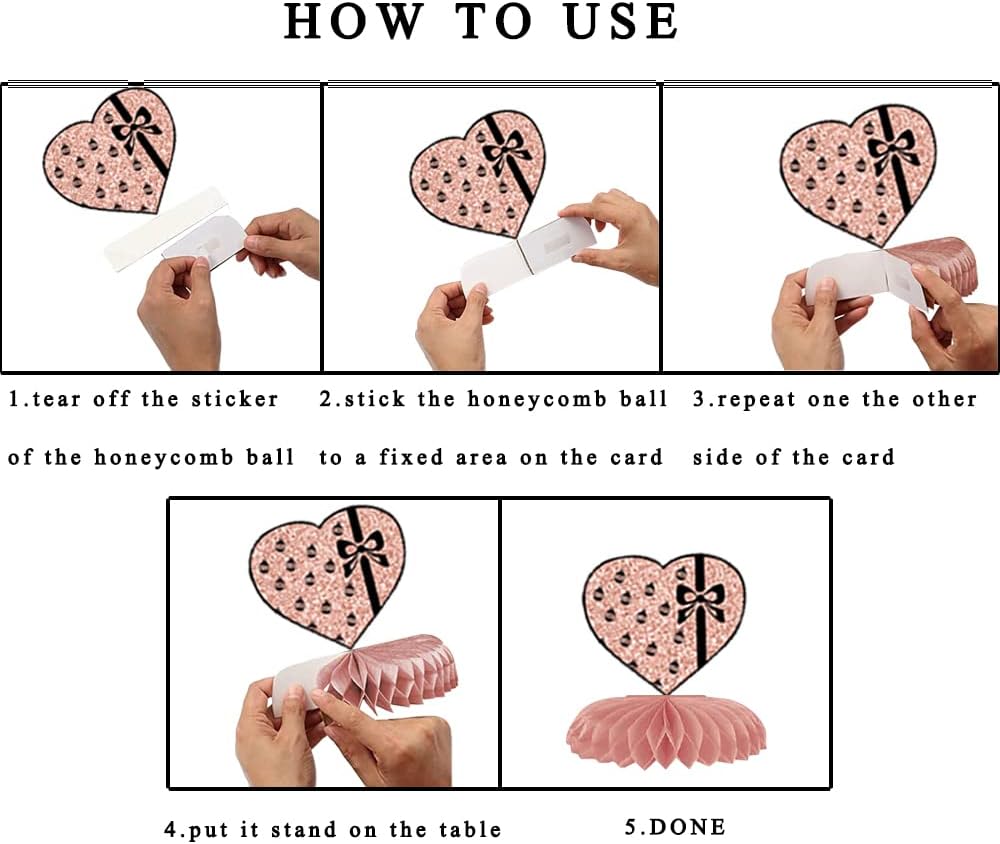 HOW TO USE

1.tear off the sticker of the honeycomb ball

2.stick the honeycomb ball to a fixed area on the card

3.repeat one the other side of the card

4.put it stand on the table

5.DONE