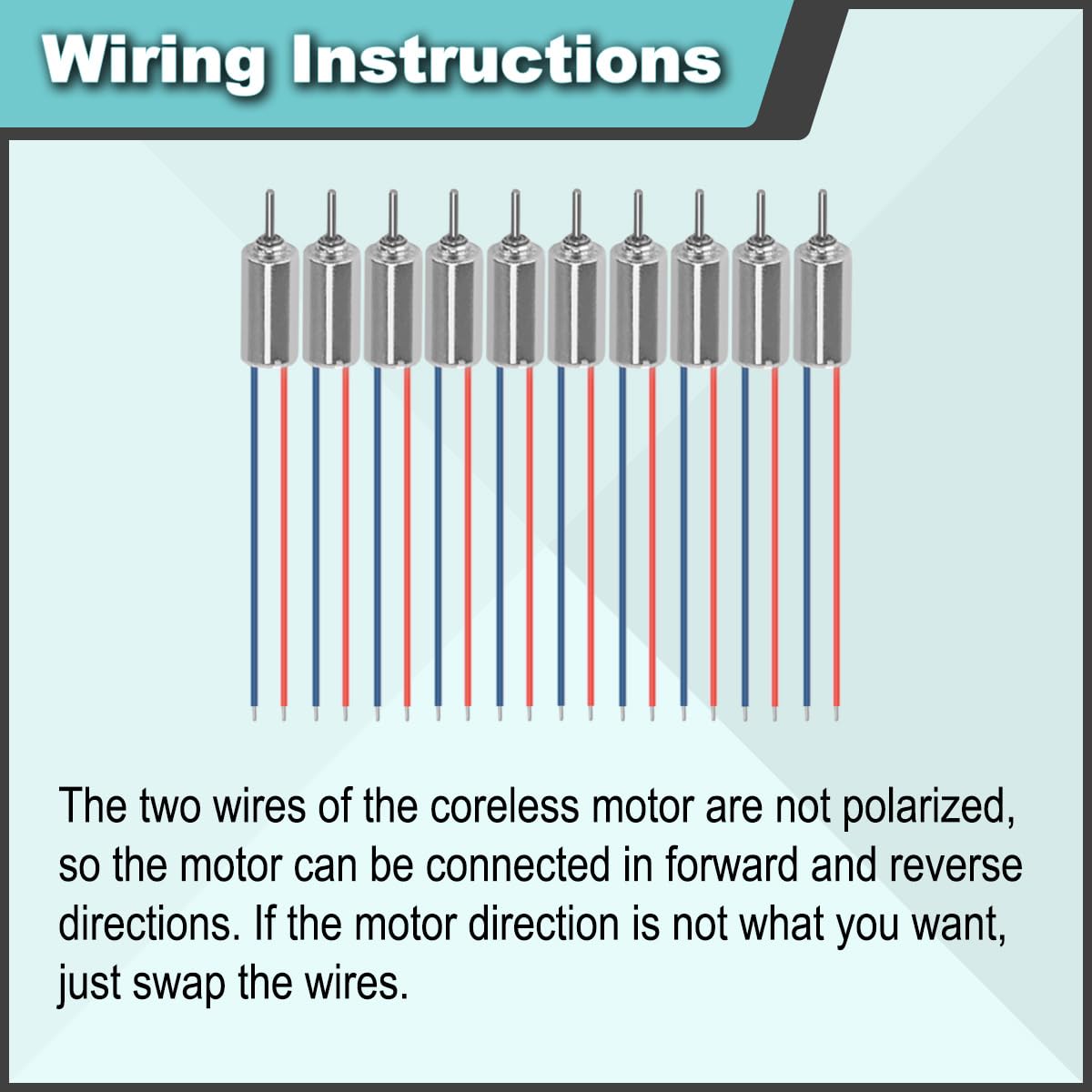 Wiring Instructions

The two wires of the coreless motor are not polarized, so the motor can be connected in forward and reverse directions. If the motor direction is not what you want, just swap the wires.