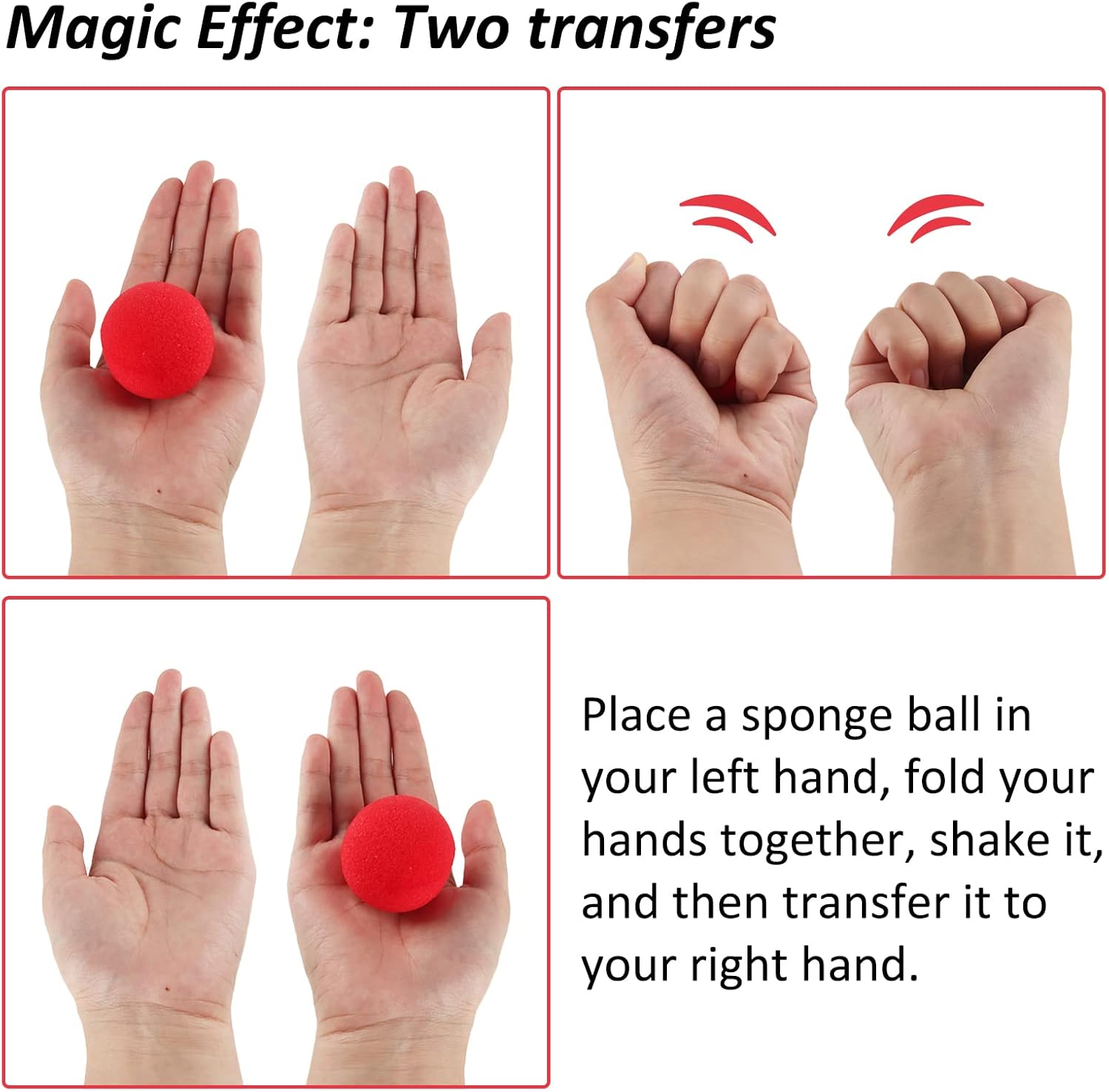 Magic Effect: Two transfers

Place a sponge ball in your left hand, fold your hands together, shake it, and then transfer it to your right hand.