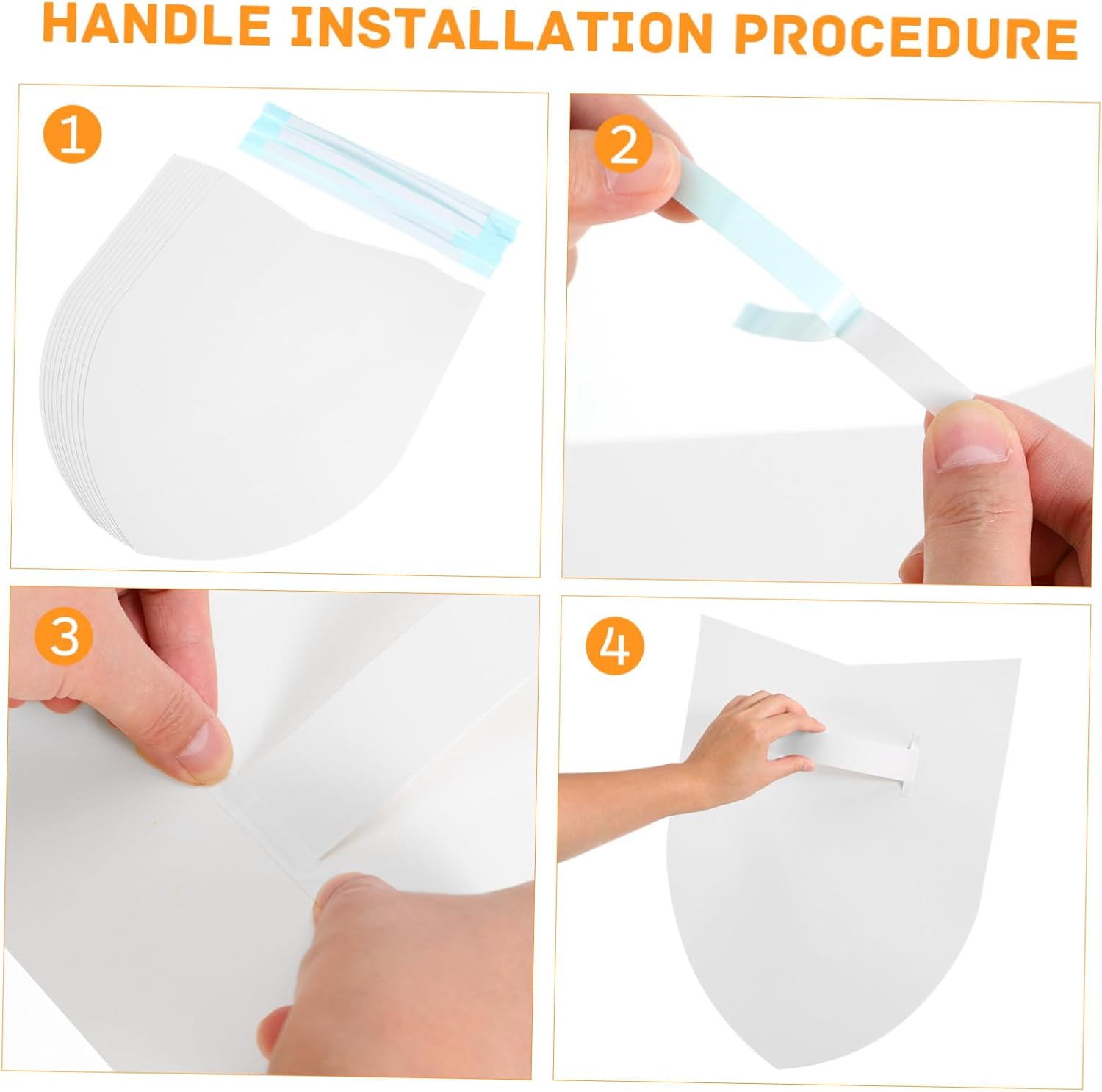 HANDLE INSTALLATION PROCEDURE

1

2

3

4