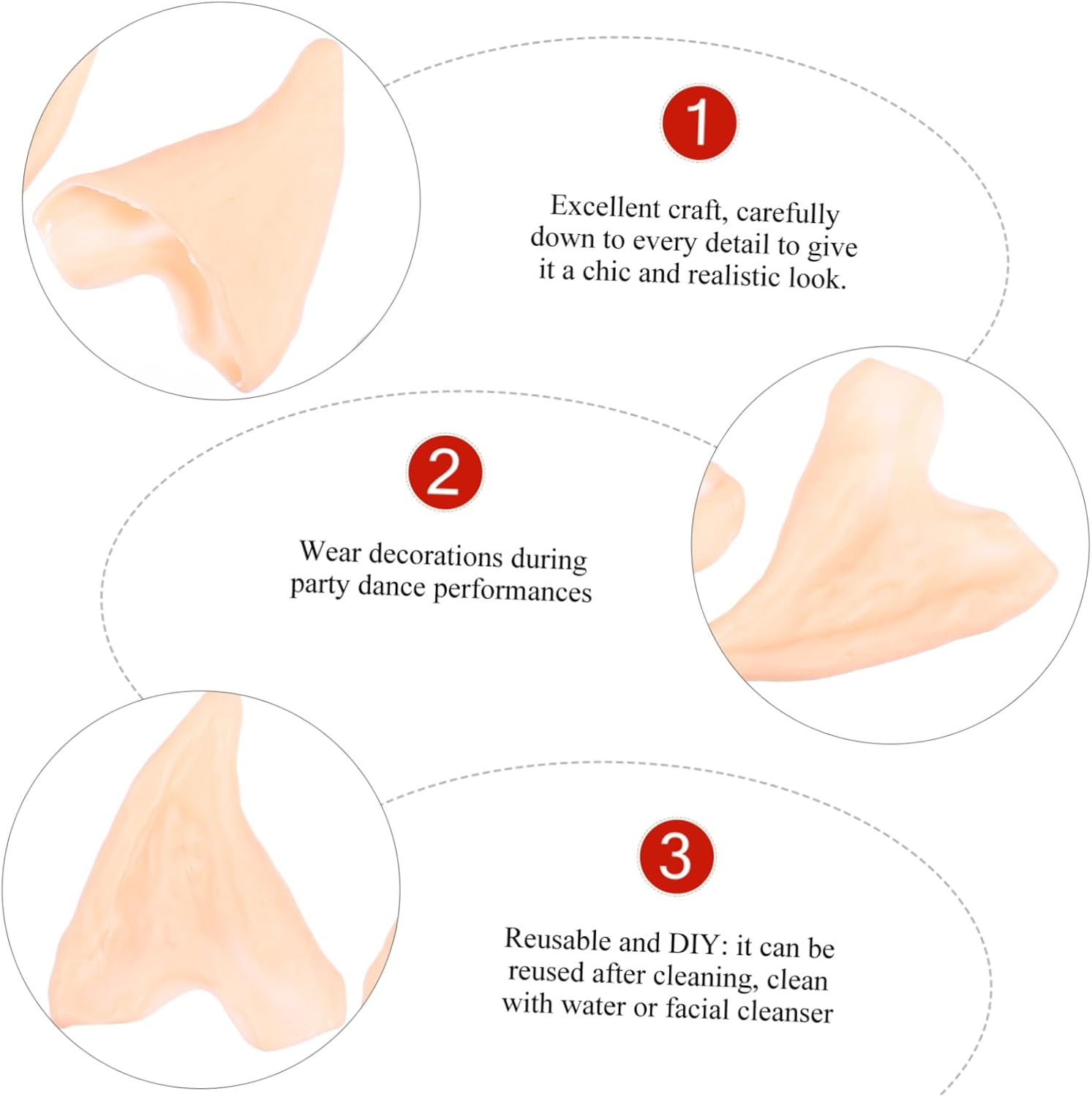 1

Excellent craft, carefully down to every detail to give it a chic and realistic look.

2

Wear decorations during party dance performances

3

Reusable and DIY: it can be reused after cleaning, clean with water or facial cleanser