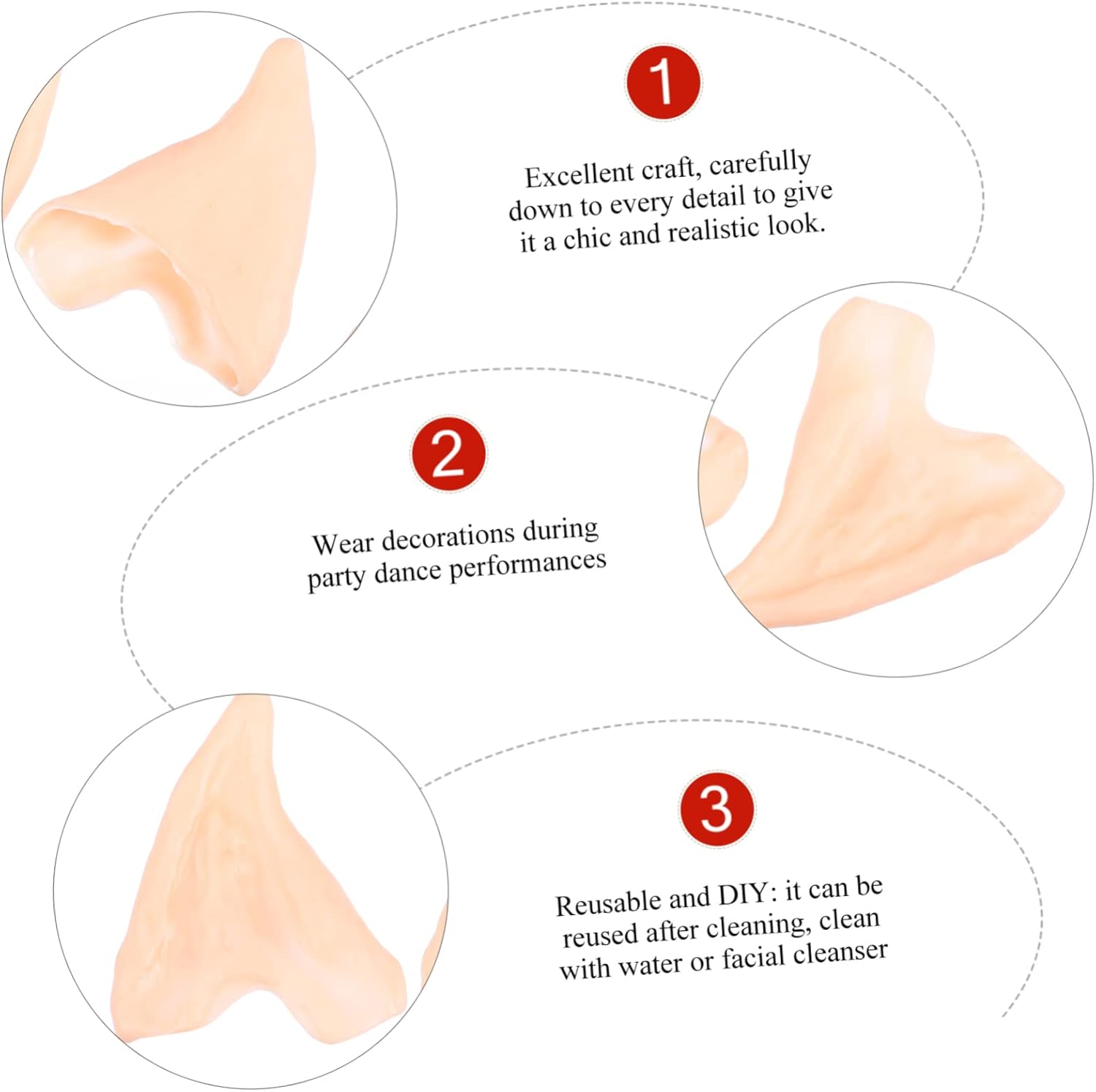 1

Excellent craft, carefully down to every detail to give it a chic and realistic look.

2

Wear decorations during party dance performances

3

Reusable and DIY: it can be reused after cleaning, clean with water or facial cleanser