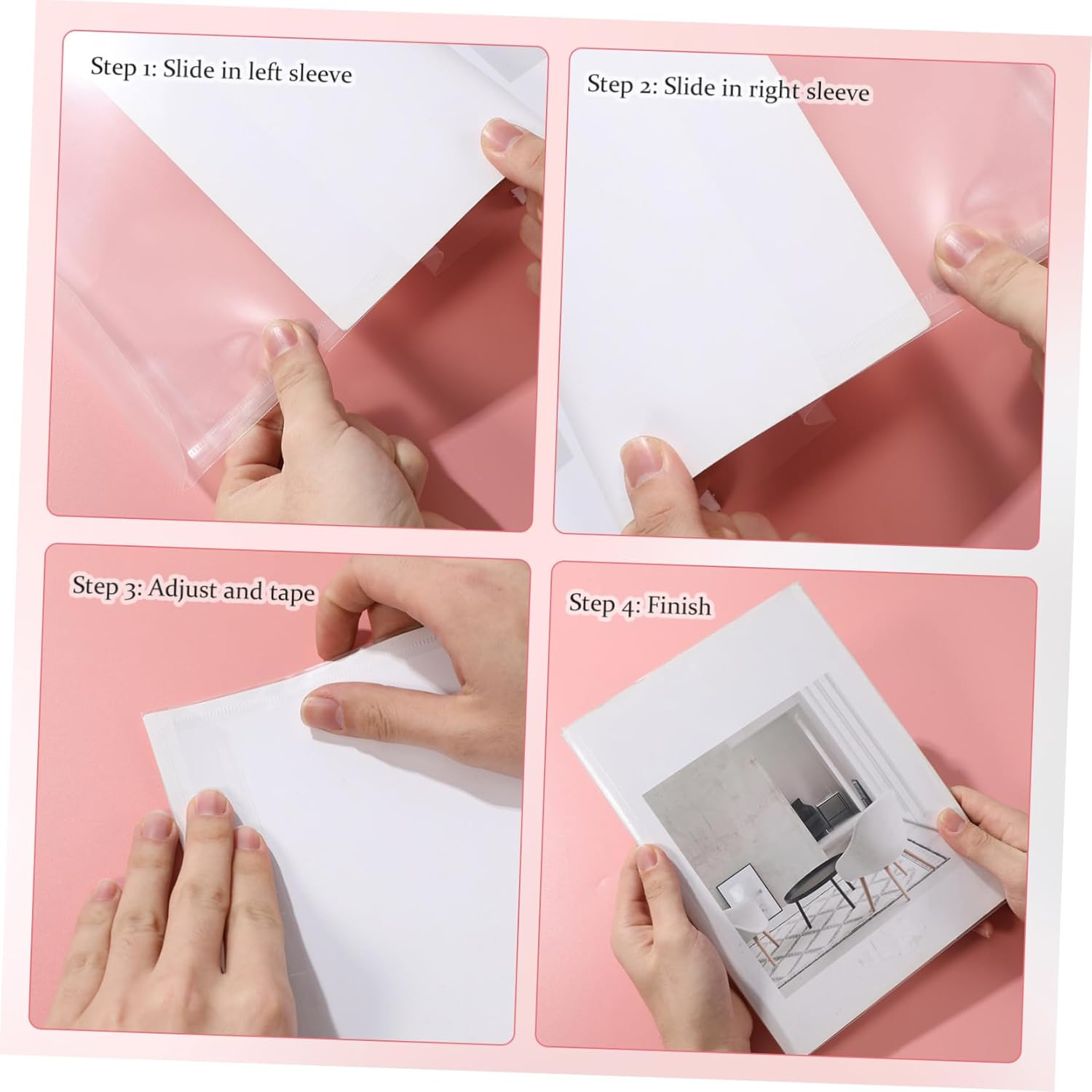 Step 1: Slide in left sleeve

Step 2: Slide in right sleeve

Step 3: Adjust and tape

Step 4: Finish