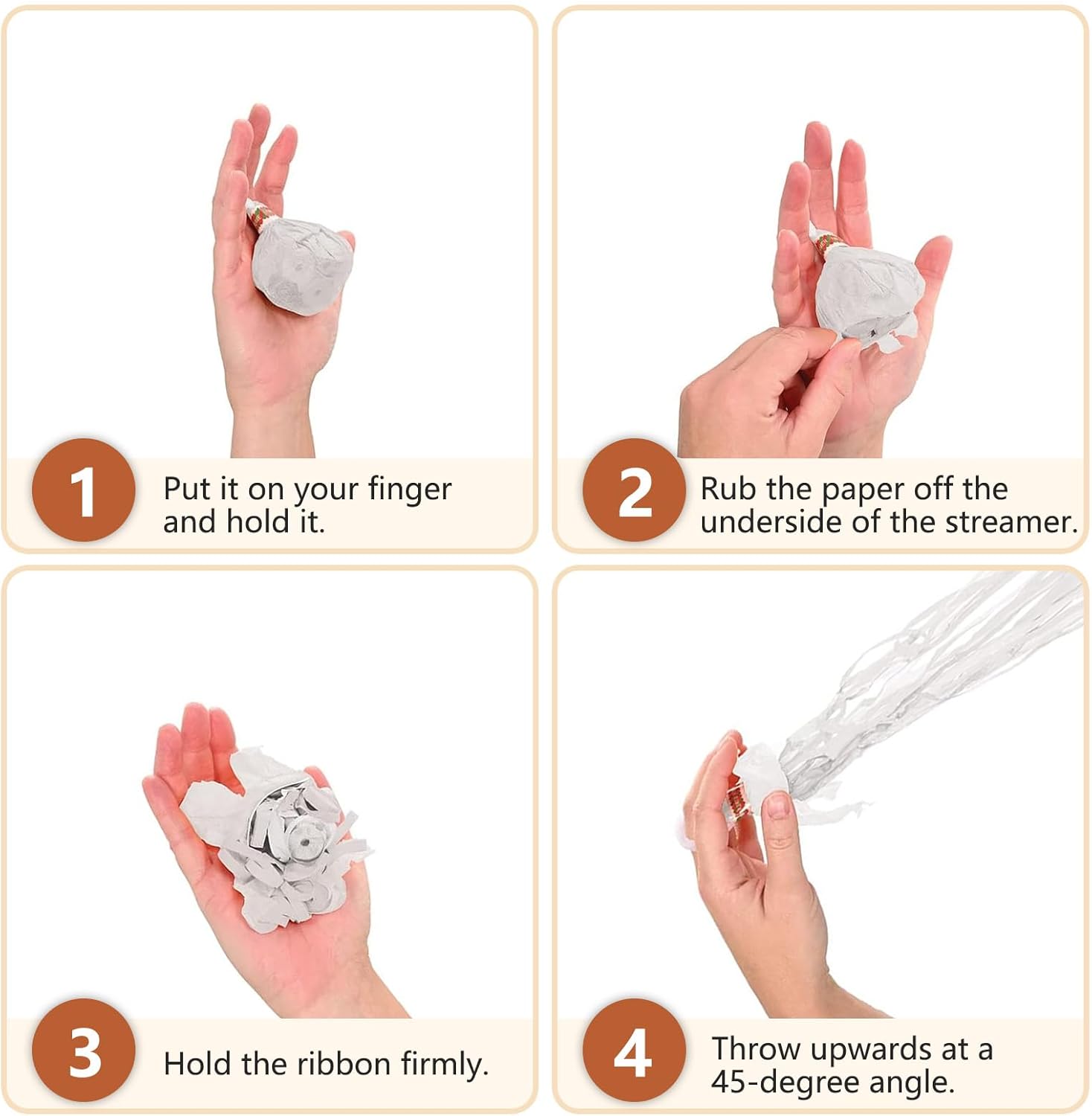 1
Put it on your finger and hold it.

2
Rub the paper off the underside of the streamer.

3
Hold the ribbon firmly.

4
Throw upwards at a 45-degree angle.