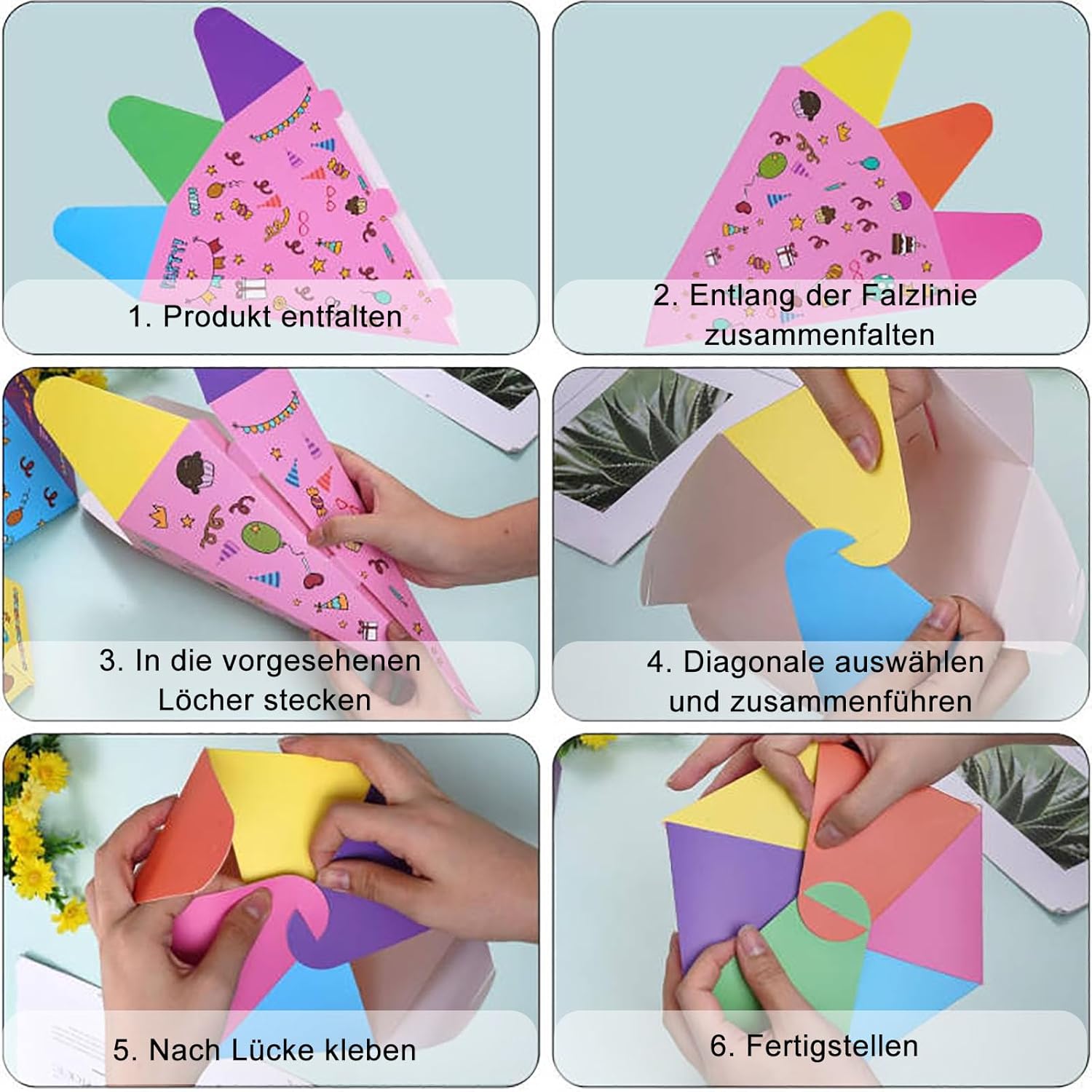 1. Produkt entfalten

2. Entlang der Falzlinie zusammenfalten

3. In die vorgesehenen Löcher stecken

4. Diagonale auswählen und zusammenführen

5. Nach Lücke kleben

6. Fertigstellen