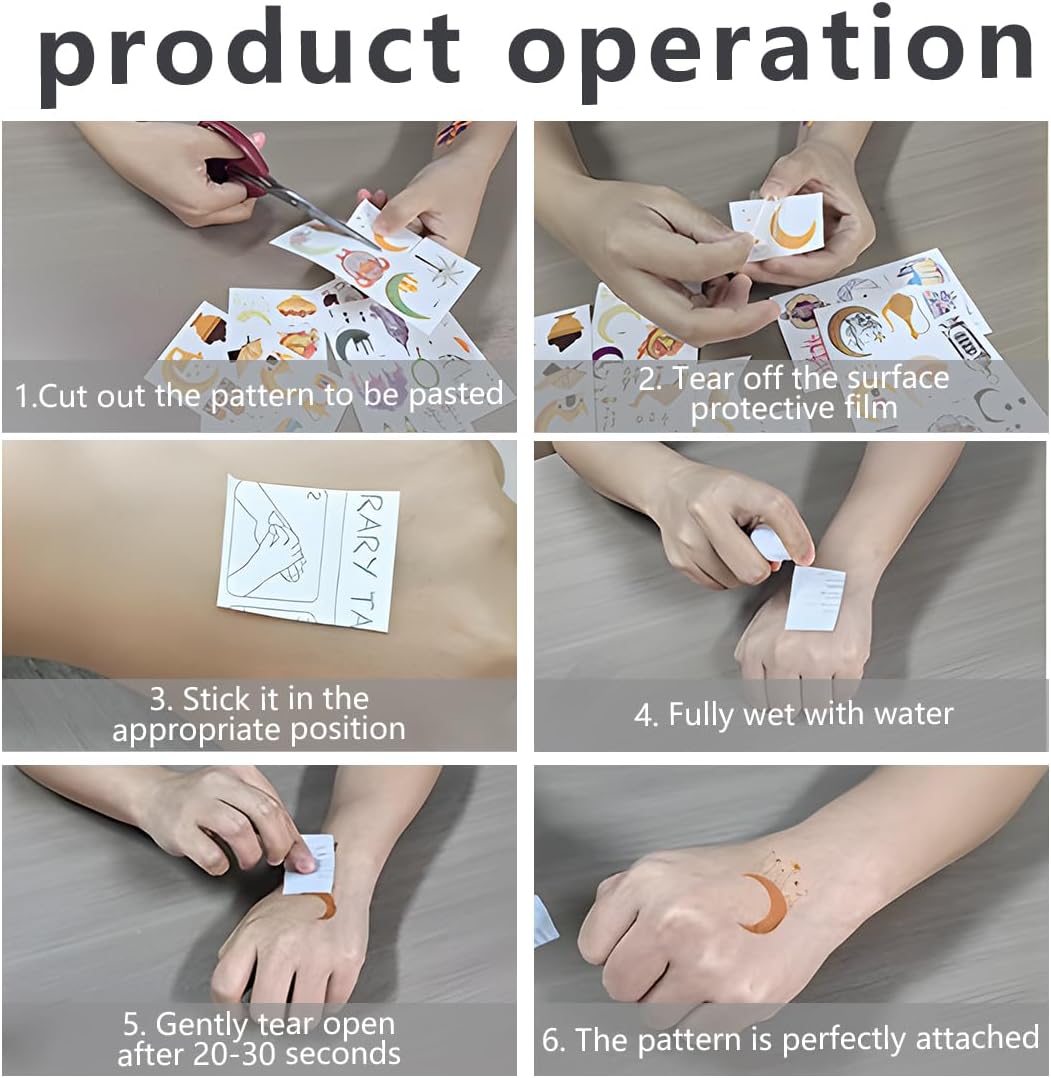 product operation

1.Cut out the pattern to be pasted

2. Tear off the surface protective film

RARY TA

3. Stick it in the appropriate position

4. Fully wet with water

5. Gently tear open after 20-30 seconds

6. The pattern is perfectly attached