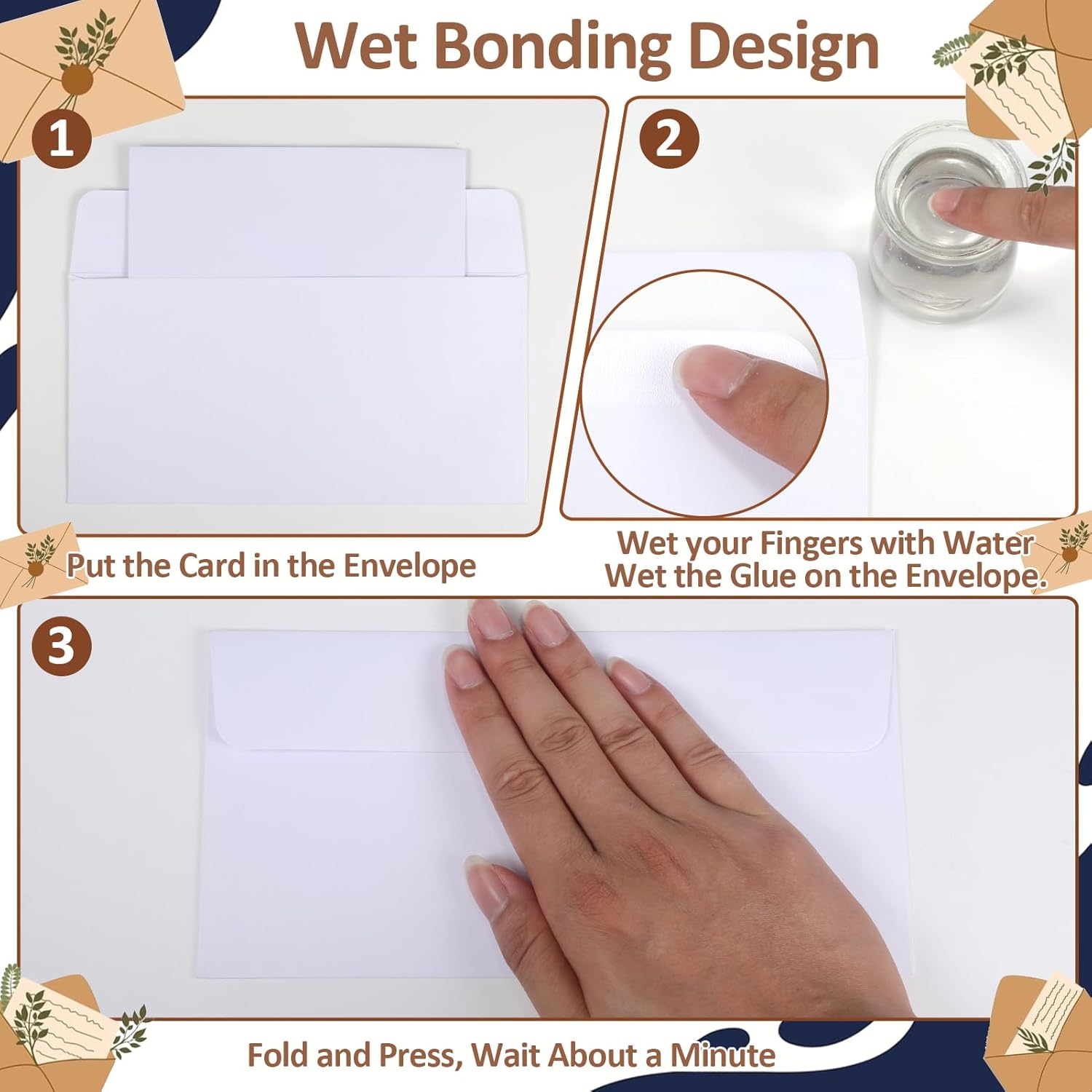 Wet Bonding Design

1

Put the Card in the Envelope

2

Wet your Fingers with Water
Wet the Glue on the Envelope.

3

Fold and Press, Wait About a Minute