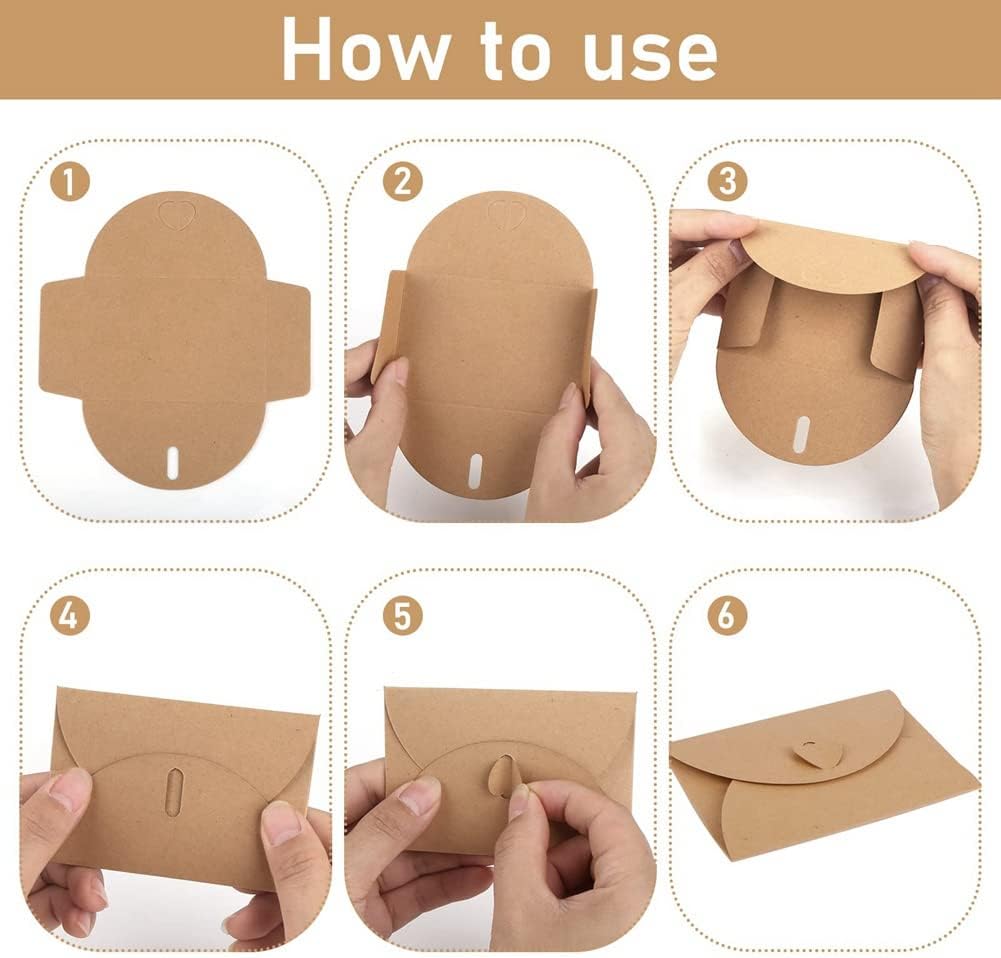 How to use

1

2

3

4

5

6