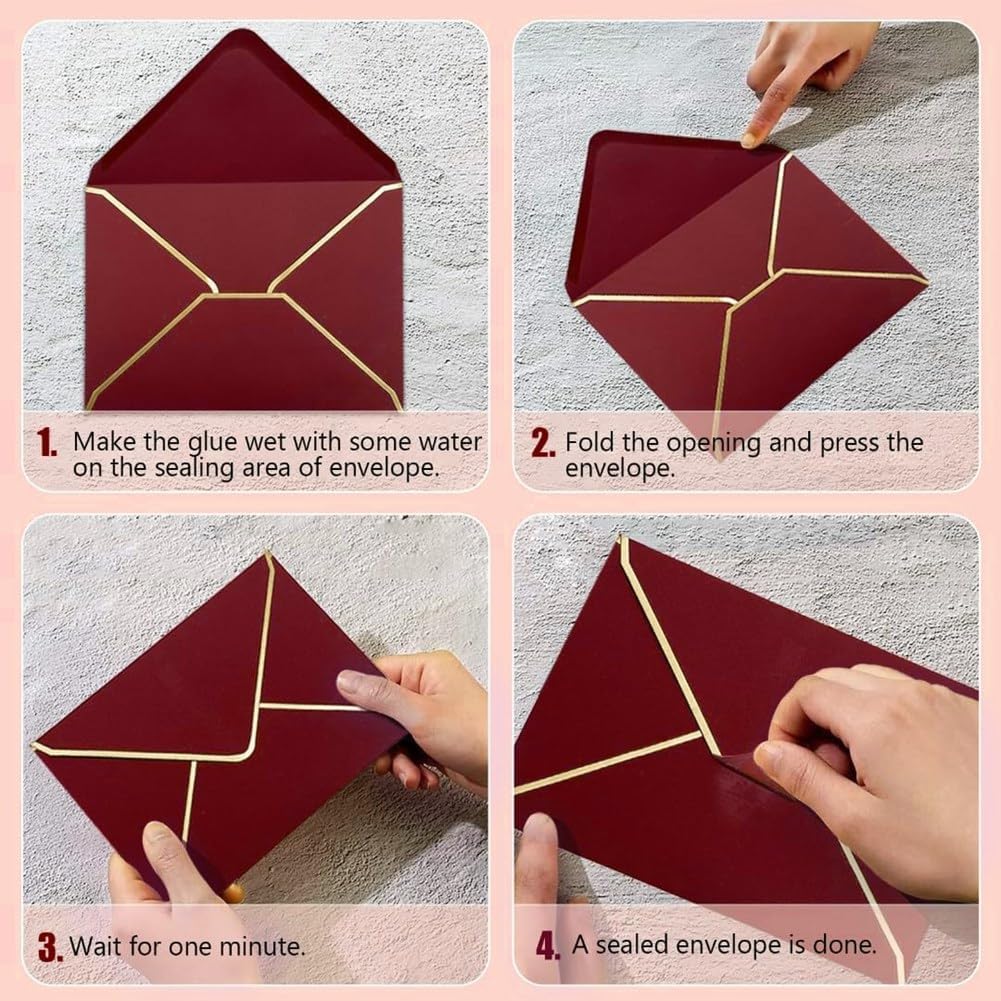 1. Make the glue wet with some water on the sealing area of envelope.

2. Fold the opening and press the envelope.

3. Wait for one minute.

4. A sealed envelope is done.