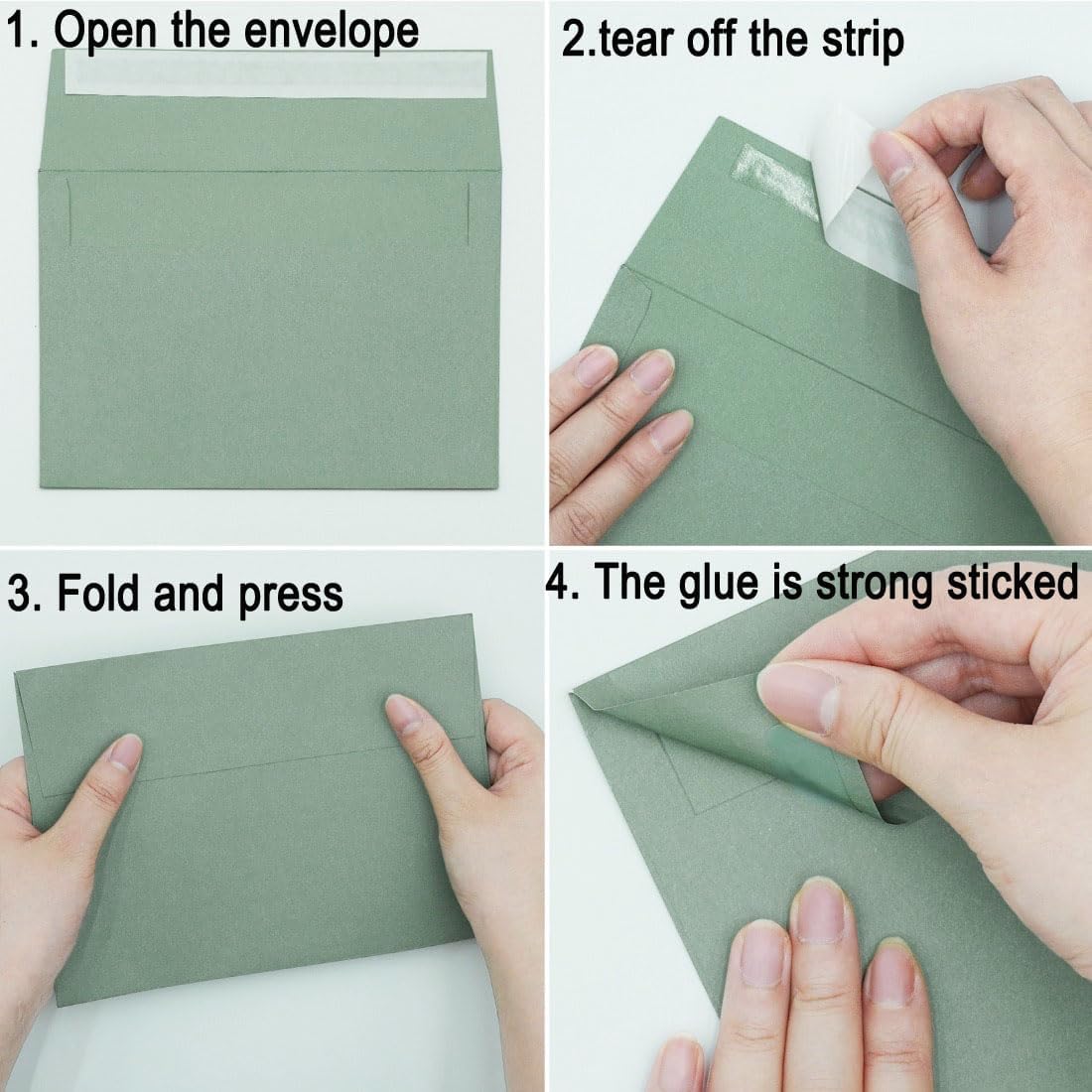 1. Open the envelope

2.tear off the strip

3. Fold and press

4. The glue is strong sticked