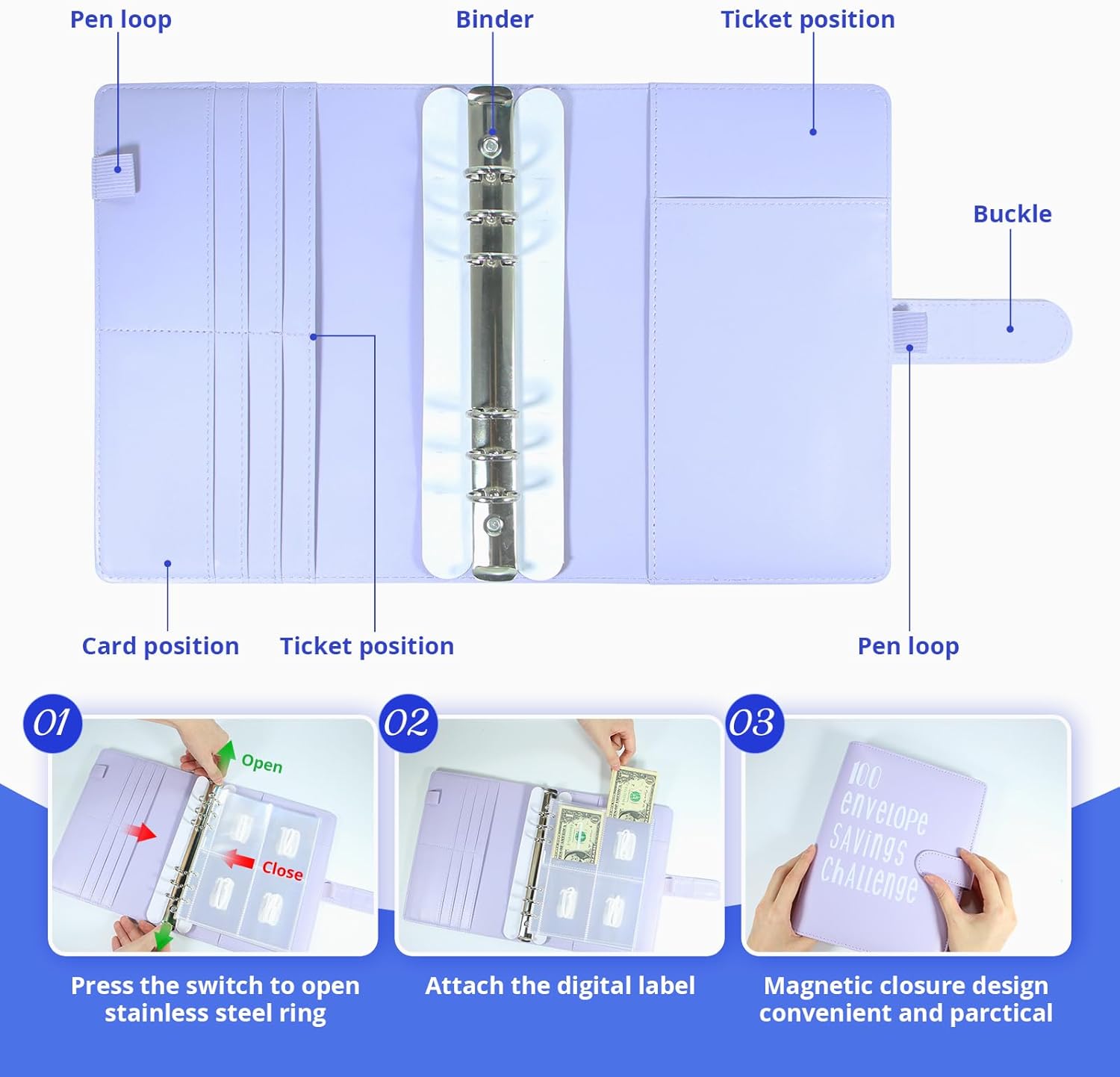 Pen loop

Binder

Ticket position

Buckle

Card position

Ticket position

Pen loop

01

Open

Close

Press the switch to open stainless steel ring

02

Attach the digital label

03

100 envelope Savings Challenge

Magnetic closure design convenient and parctical