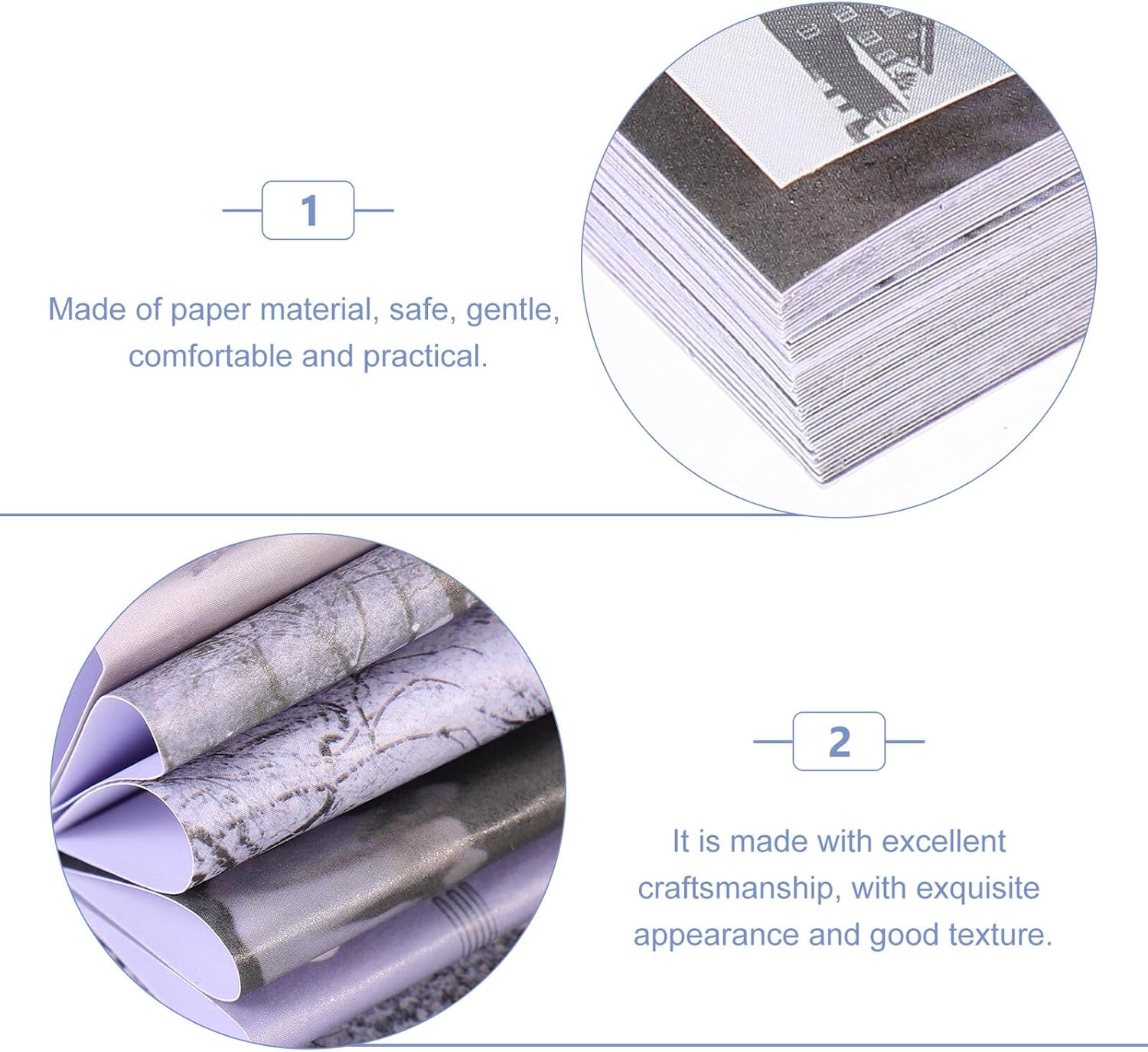 1

Made of paper material, safe, gentle, comfortable and practical.

2

It is made with excellent craftsmanship, with exquisite appearance and good texture.