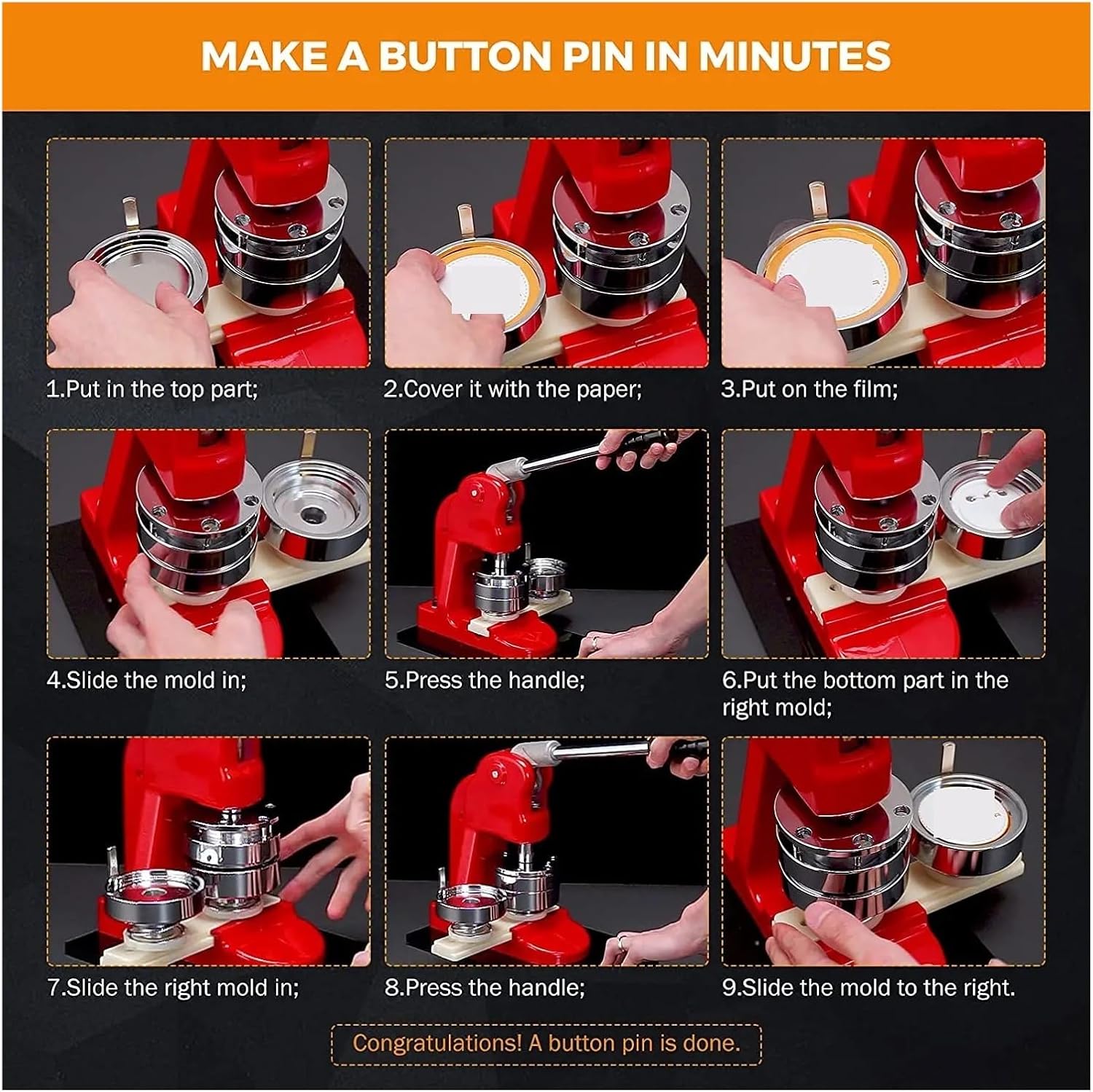 MAKE A BUTTON PIN IN MINUTES

1.Put in the top part;

2.Cover it with the paper;

3.Put on the film;

4.Slide the mold in;

5.Press the handle;

6.Put the bottom part in the right mold;

7.Slide the right mold in;

8.Press the handle;

9.Slide the mold to the right.

Congratulations! A button pin is done.