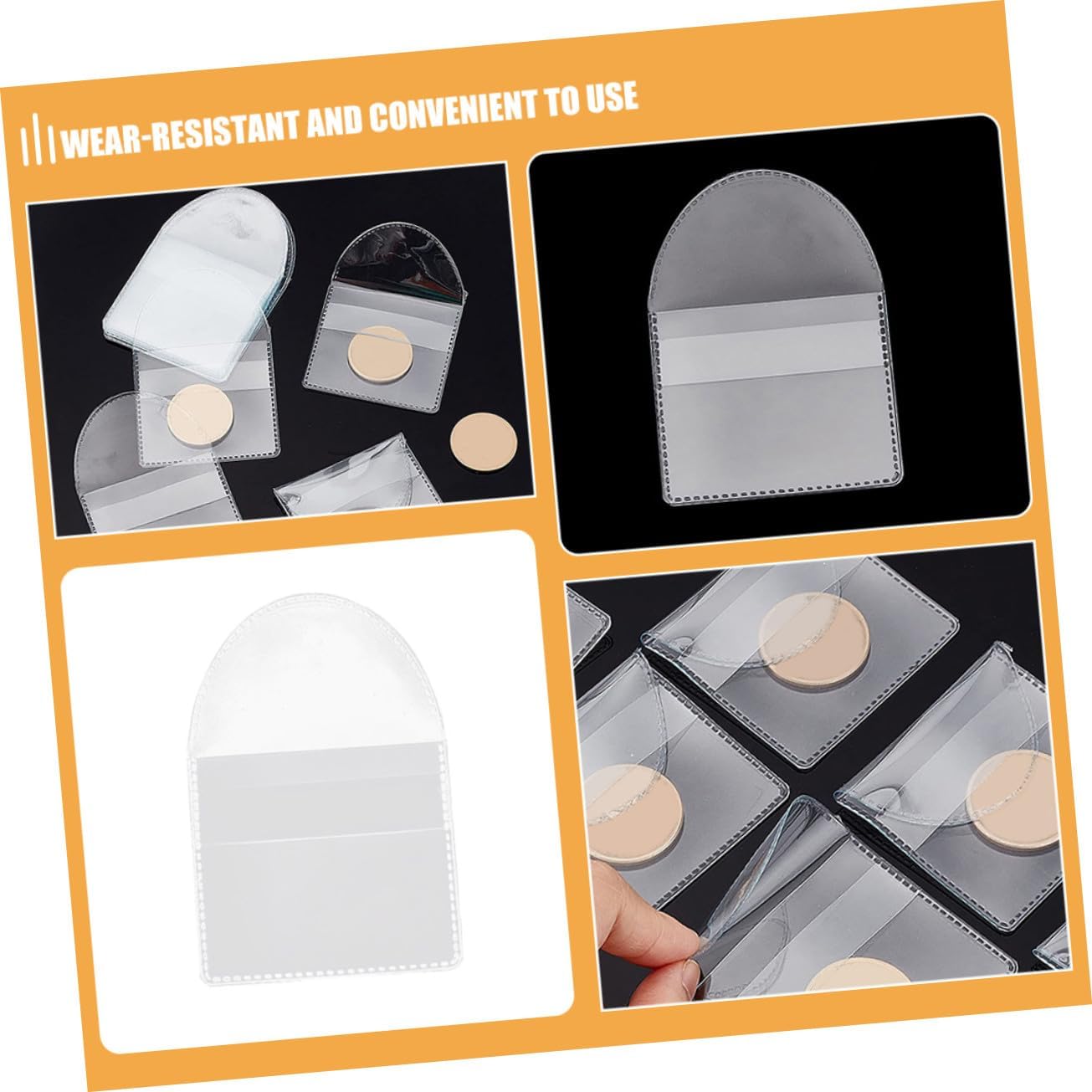 WEAR-RESISTANT AND CONVENIENT TO USE