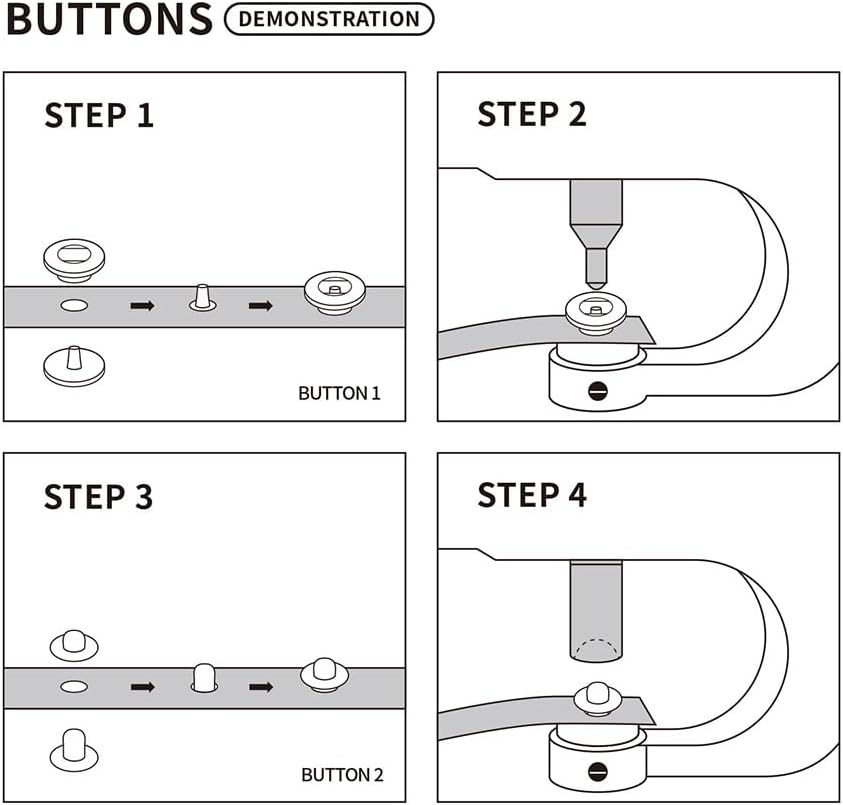 BUTTONS DEMONSTRATION

STEP 1

BUTTON 1

STEP 2

STEP 3

BUTTON 2

STEP 4