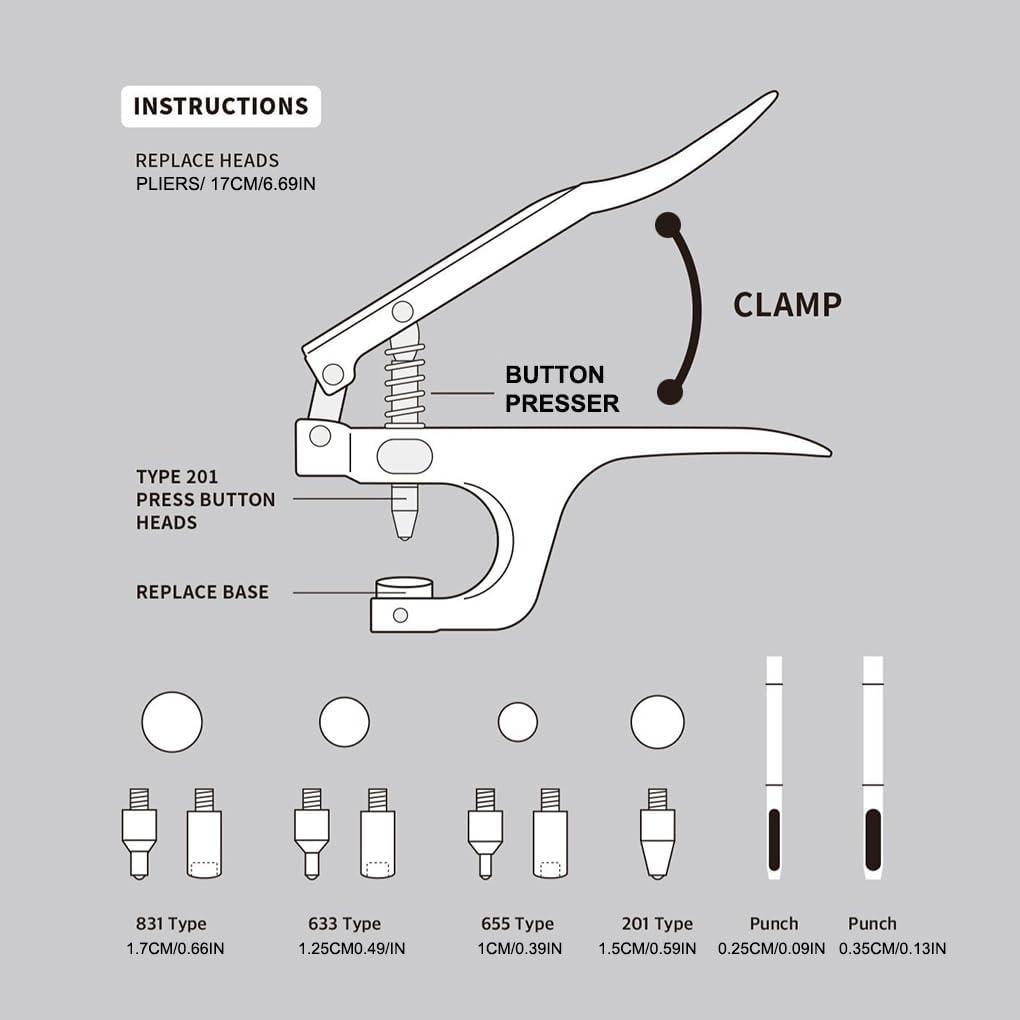 INSTRUCTIONS

REPLACE HEADS
PLIERS/ 17CM/6.69IN

CLAMP

BUTTON
PRESSER

TYPE 201
PRESS BUTTON
HEADS

REPLACE BASE

831 Type
1.7CM/0.66IN

633 Type
1.25CM0.49/IN

655 Type
1CM/0.39IN

201 Type
1.5CM/0.59IN

Punch
0.25CM/0.09IN

Punch
0.35CM/0.13IN