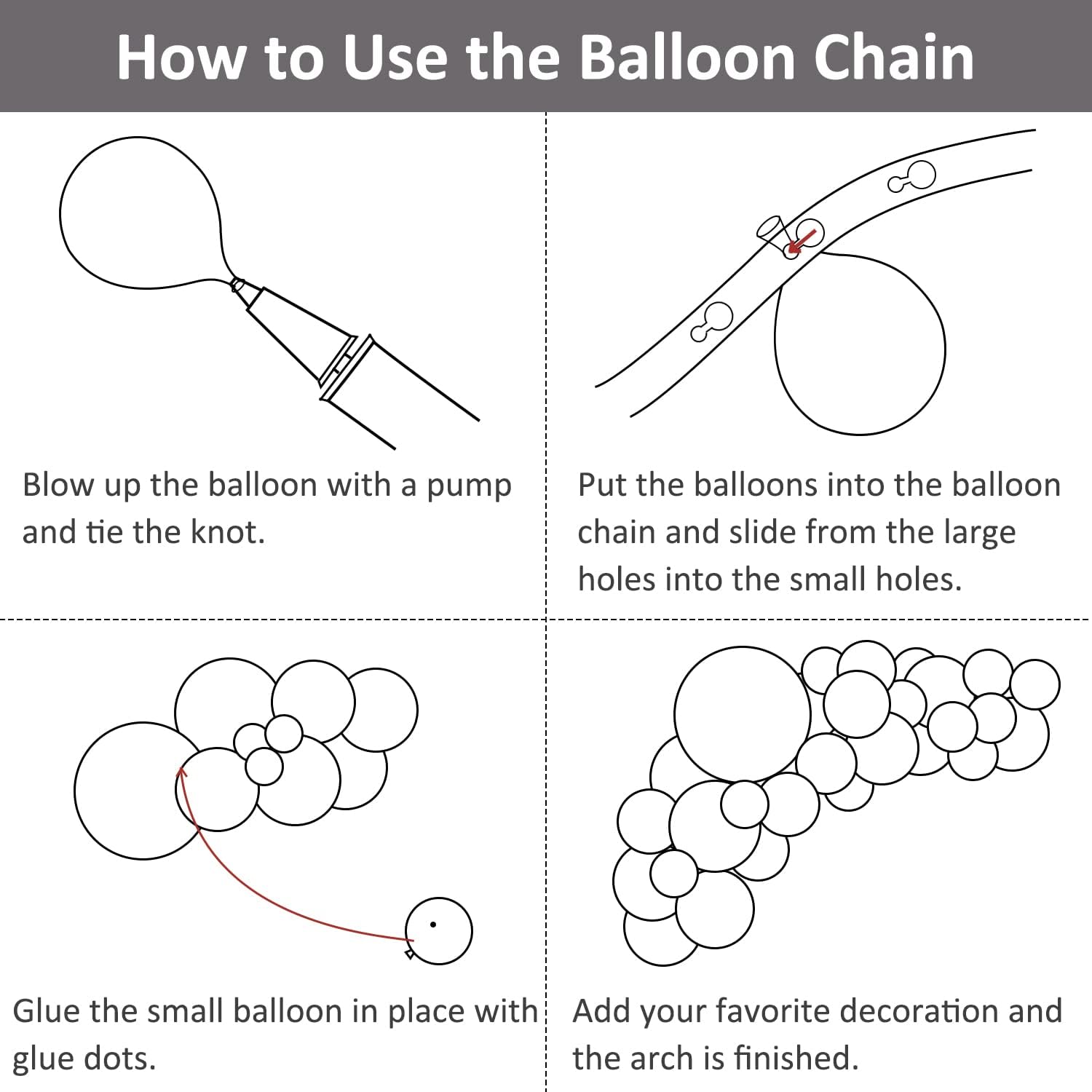 How to Use the Balloon Chain

Blow up the balloon with a pump and tie the knot.

Put the balloons into the balloon chain and slide from the large holes into the small holes.

Glue the small balloon in place with glue dots.

Add your favorite decoration and the arch is finished.