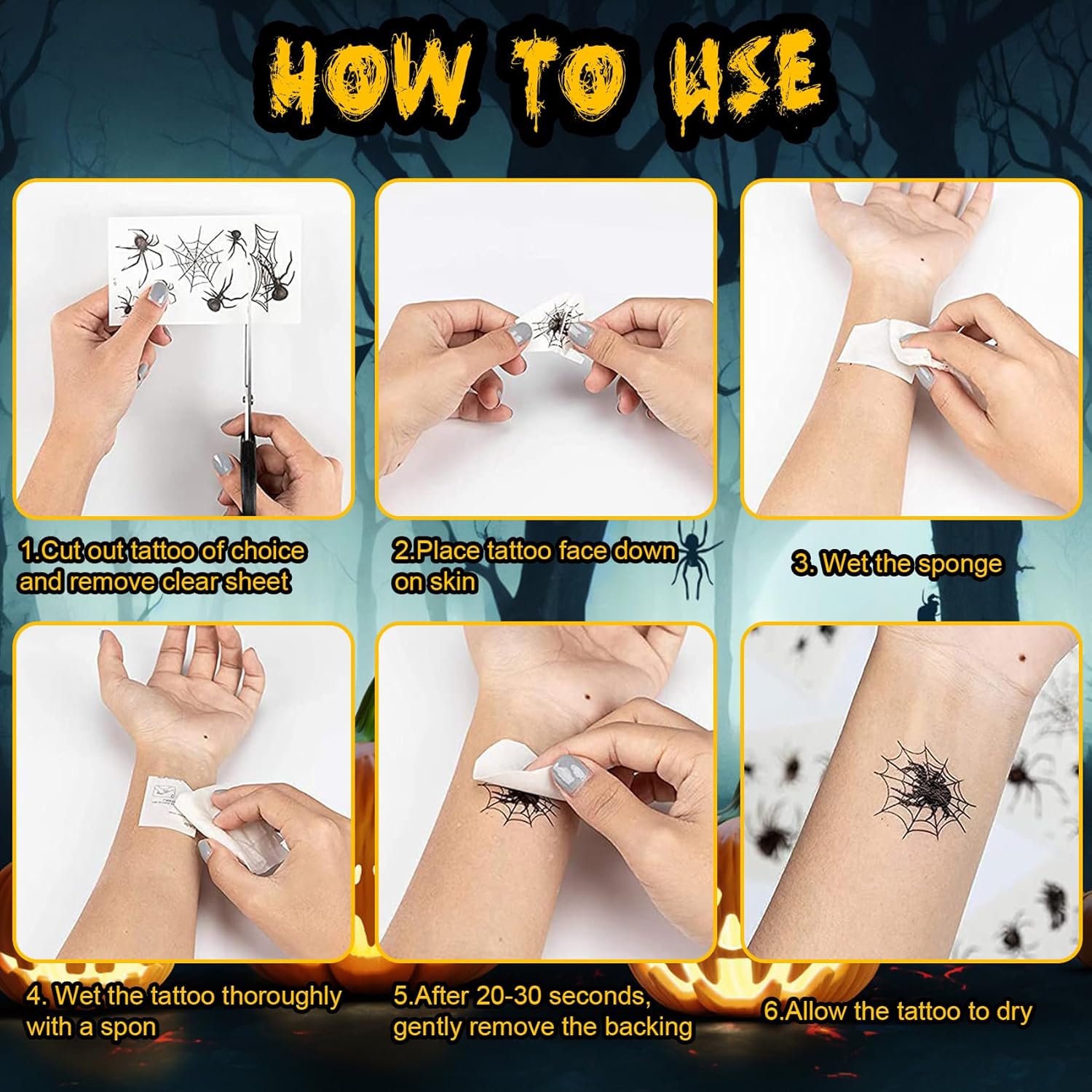 HOW TO USE

1.Cut out tattoo of choice and remove clear sheet

2.Place tattoo face down on skin

3. Wet the sponge

4. Wet the tattoo thoroughly with a spon

5.After 20-30 seconds, gently remove the backing

6.Allow the tattoo to dry