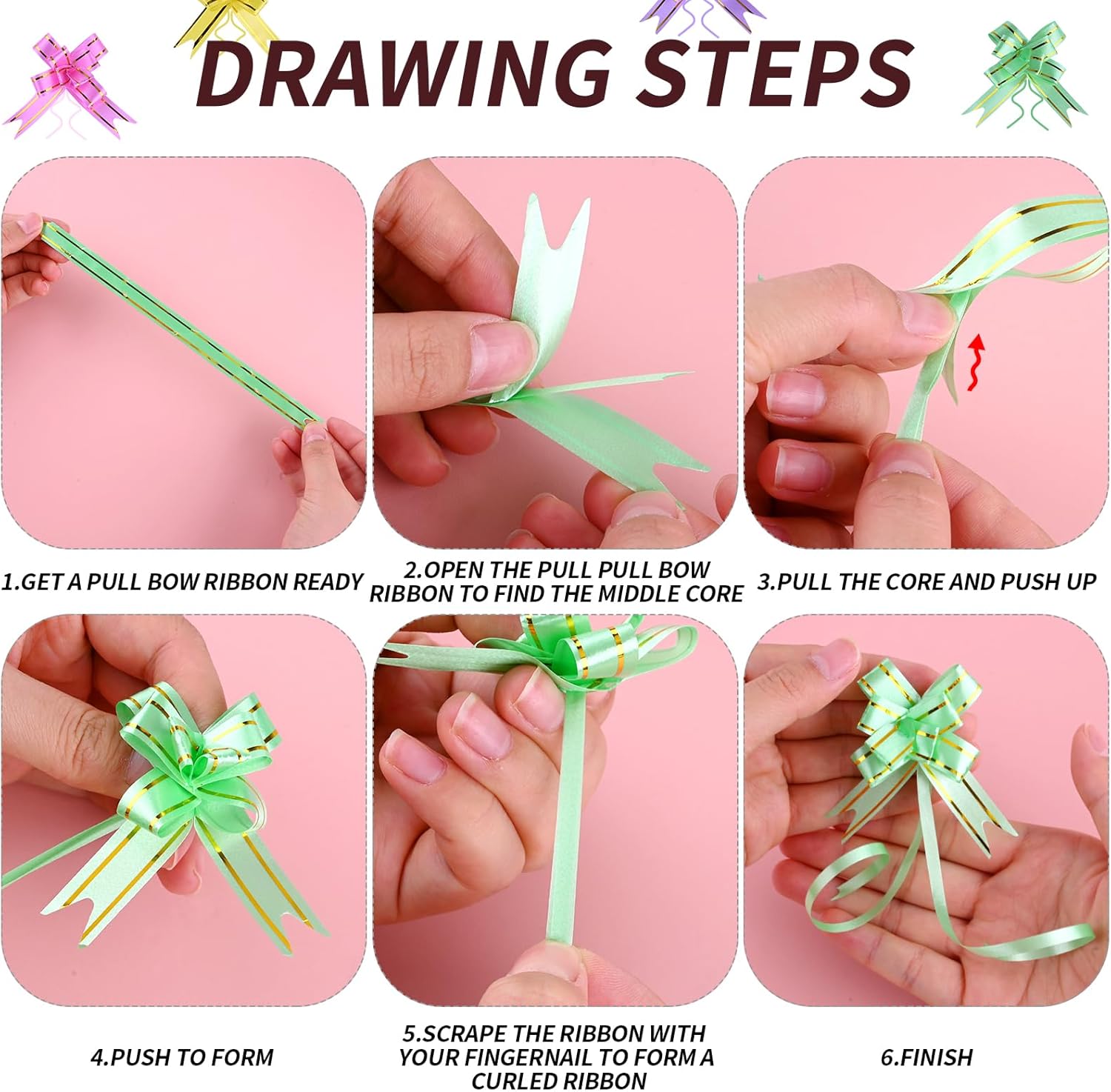 DRAWING STEPS

1.GET A PULL BOW RIBBON READY

2.OPEN THE PULL PULL BOW RIBBON TO FIND THE MIDDLE CORE

3.PULL THE CORE AND PUSH UP

4.PUSH TO FORM

5.SCRAPE THE RIBBON WITH YOUR FINGERNAIL TO FORM A CURLED RIBBON

6.FINISH