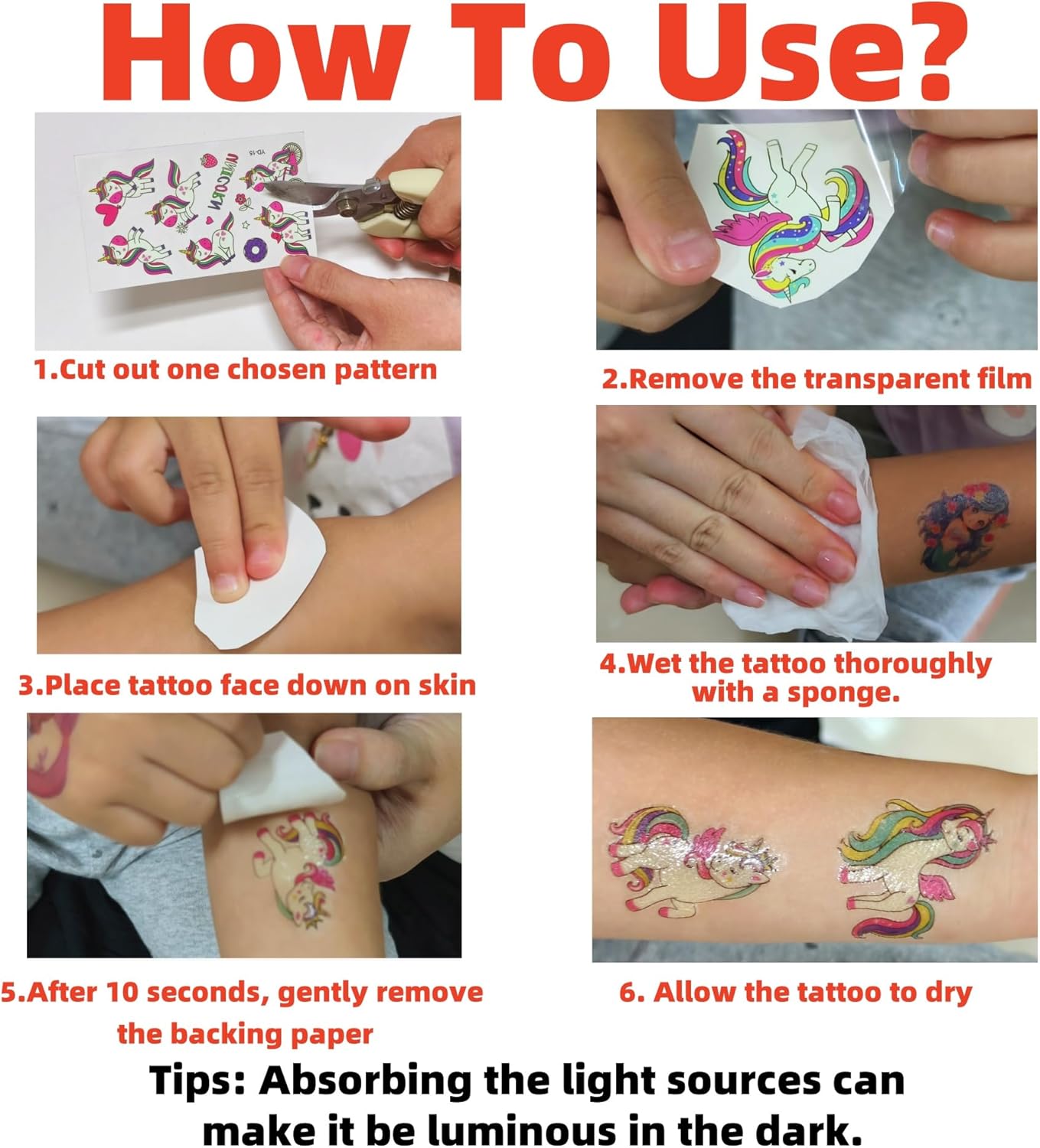 How To Use?

UNICORN
YD-15

1.Cut out one chosen pattern

2.Remove the transparent film

3.Place tattoo face down on skin

4.Wet the tattoo thoroughly with a sponge.

5.After 10 seconds, gently remove the backing paper

6. Allow the tattoo to dry

Tips: Absorbing the light sources can make it be luminous in the dark.