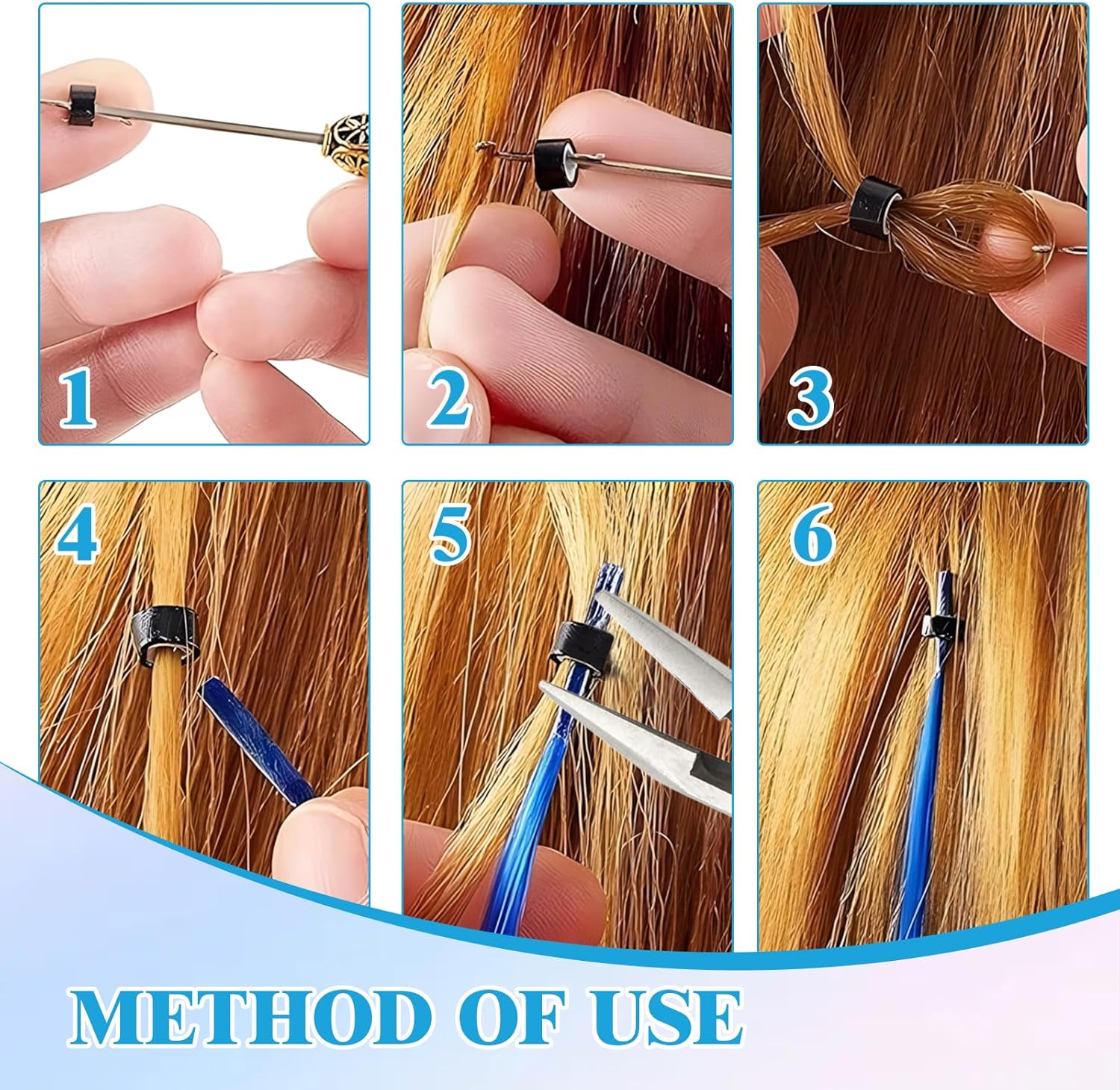 1

2

3

4

5

6

METHOD OF USE