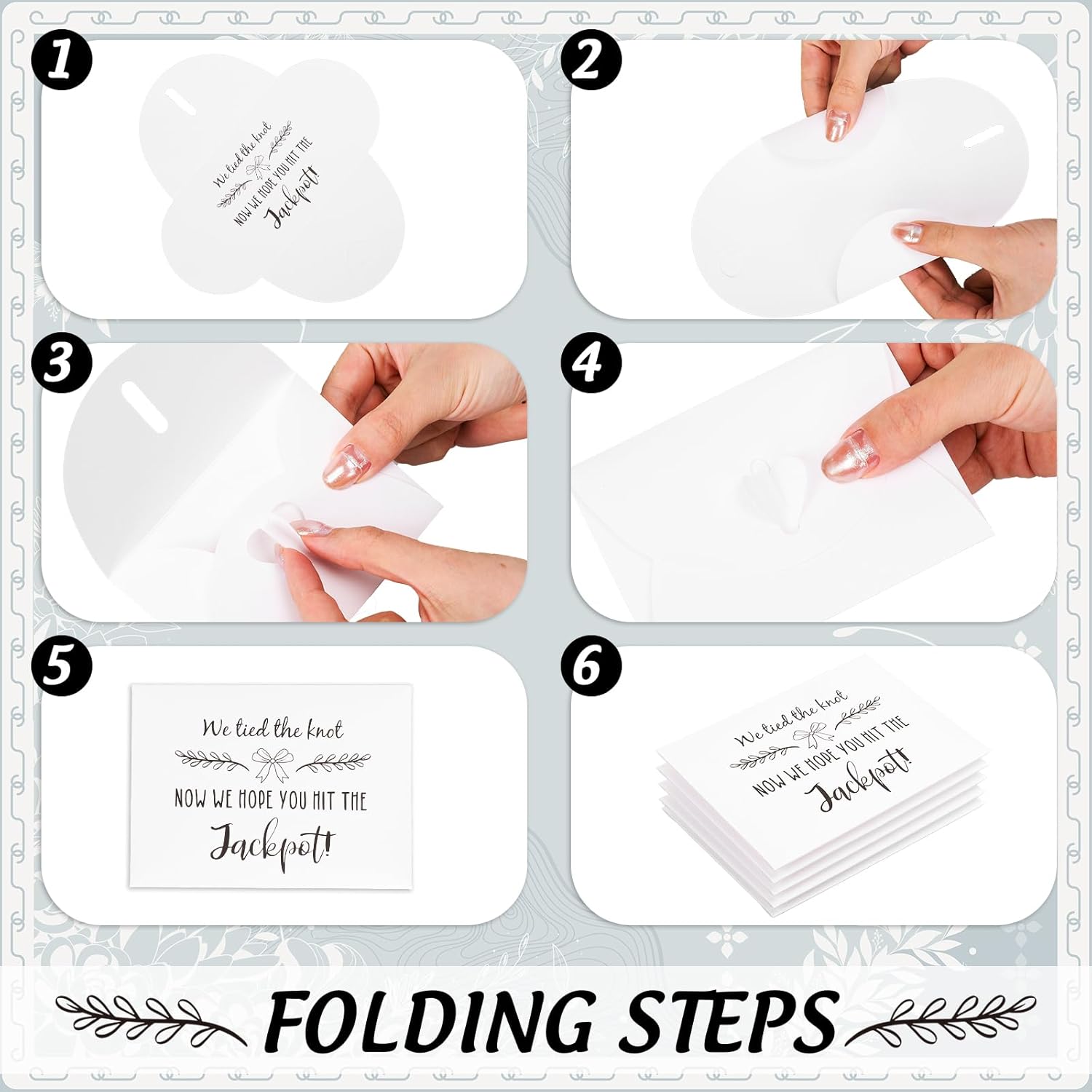 1

We tied the knot
NOW WE HOPE YOU HIT THE
Jackpot!

2

3

4

5

We tied the knot
NOW WE HOPE YOU HIT THE
Jackpot!

6

We tied the knot
NOW WE HOPE YOU HIT THE
Jackpot!

FOLDING STEPS