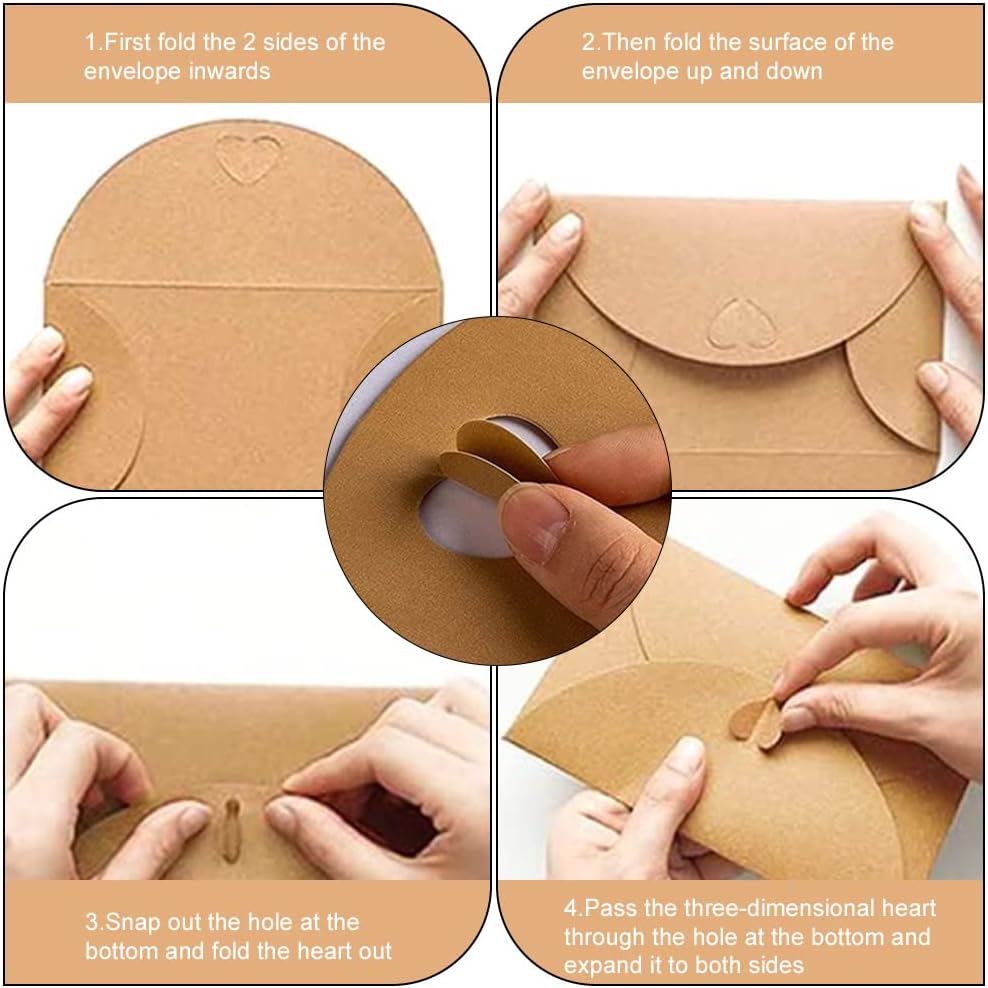 1.First fold the 2 sides of the envelope inwards

2.Then fold the surface of the envelope up and down

3.Snap out the hole at the bottom and fold the heart out

4.Pass the three-dimensional heart through the hole at the bottom and expand it to both sides