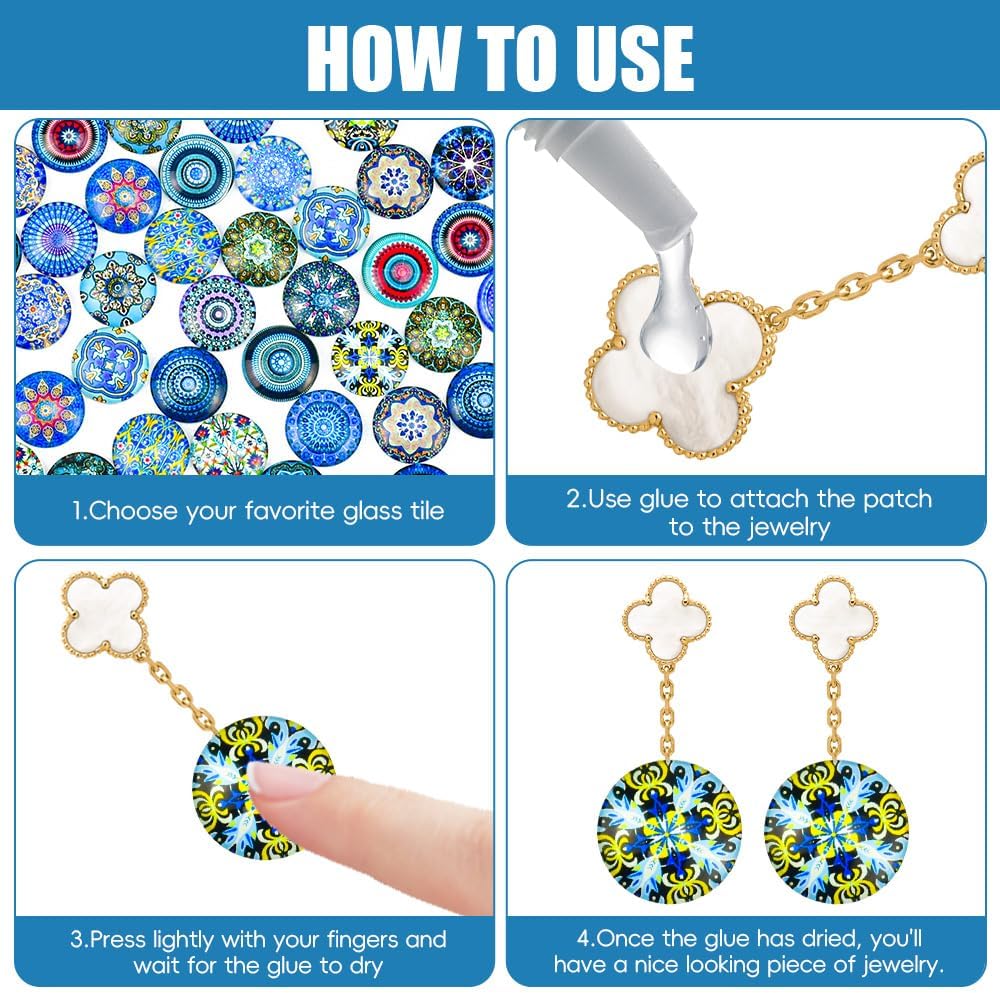 HOW TO USE

1.Choose your favorite glass tile

2.Use glue to attach the patch to the jewelry

3.Press lightly with your fingers and wait for the glue to dry

4.Once the glue has dried, you'll have a nice looking piece of jewelry.