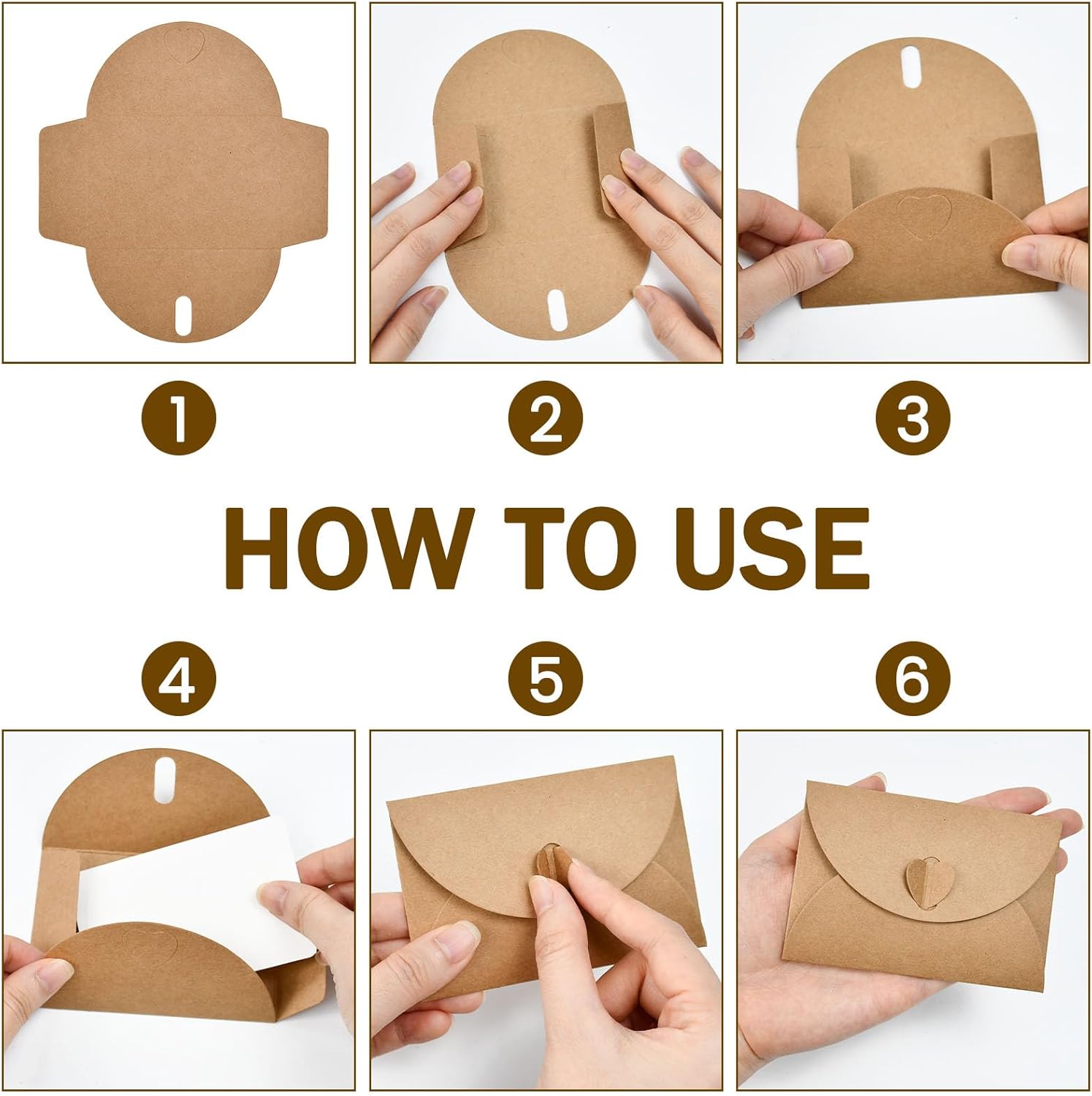 1
2
3

HOW TO USE

4
5
6