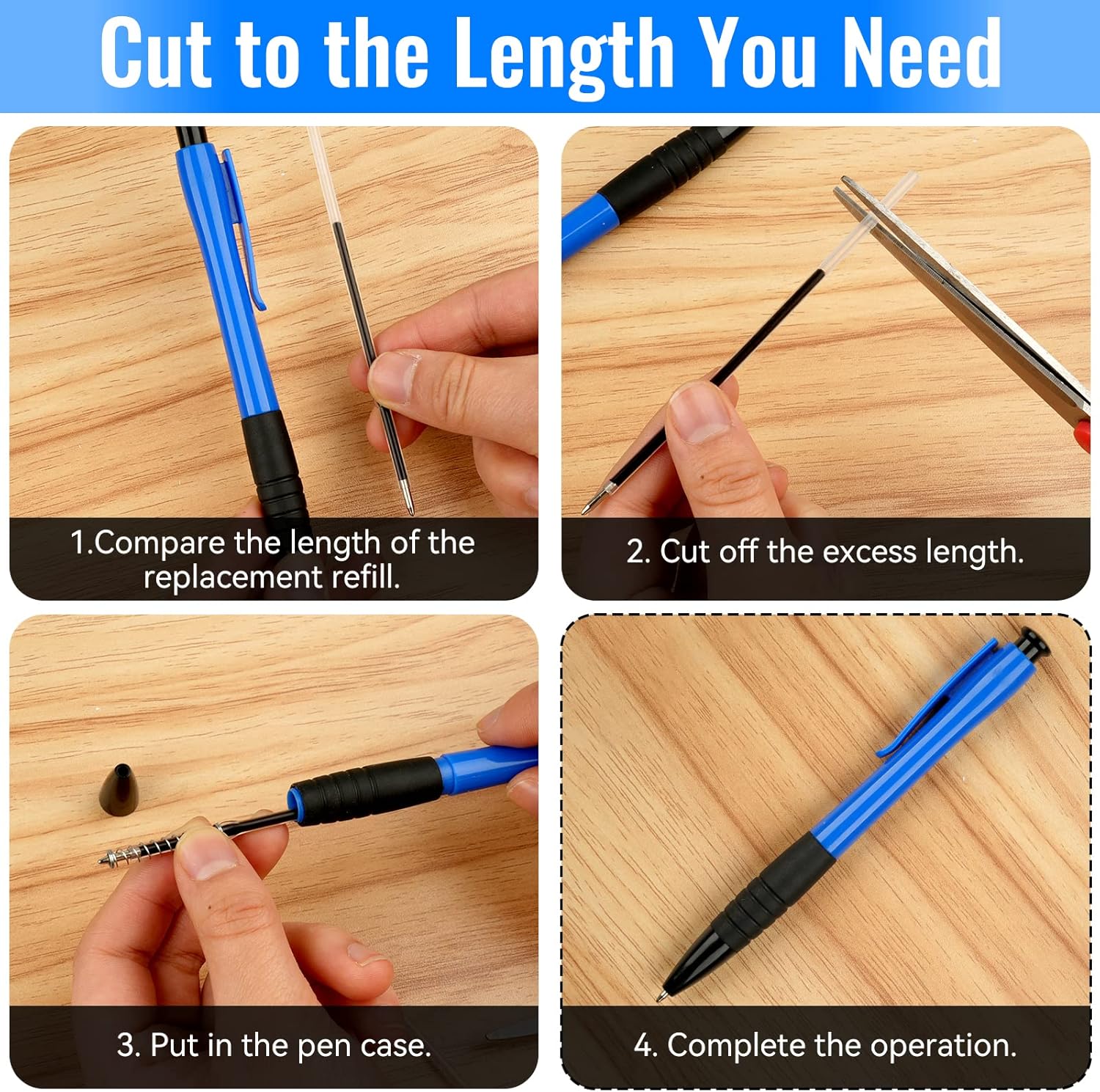 Cut to the Length You Need

1.Compare the length of the replacement refill.

2. Cut off the excess length.

3. Put in the pen case.

4. Complete the operation.