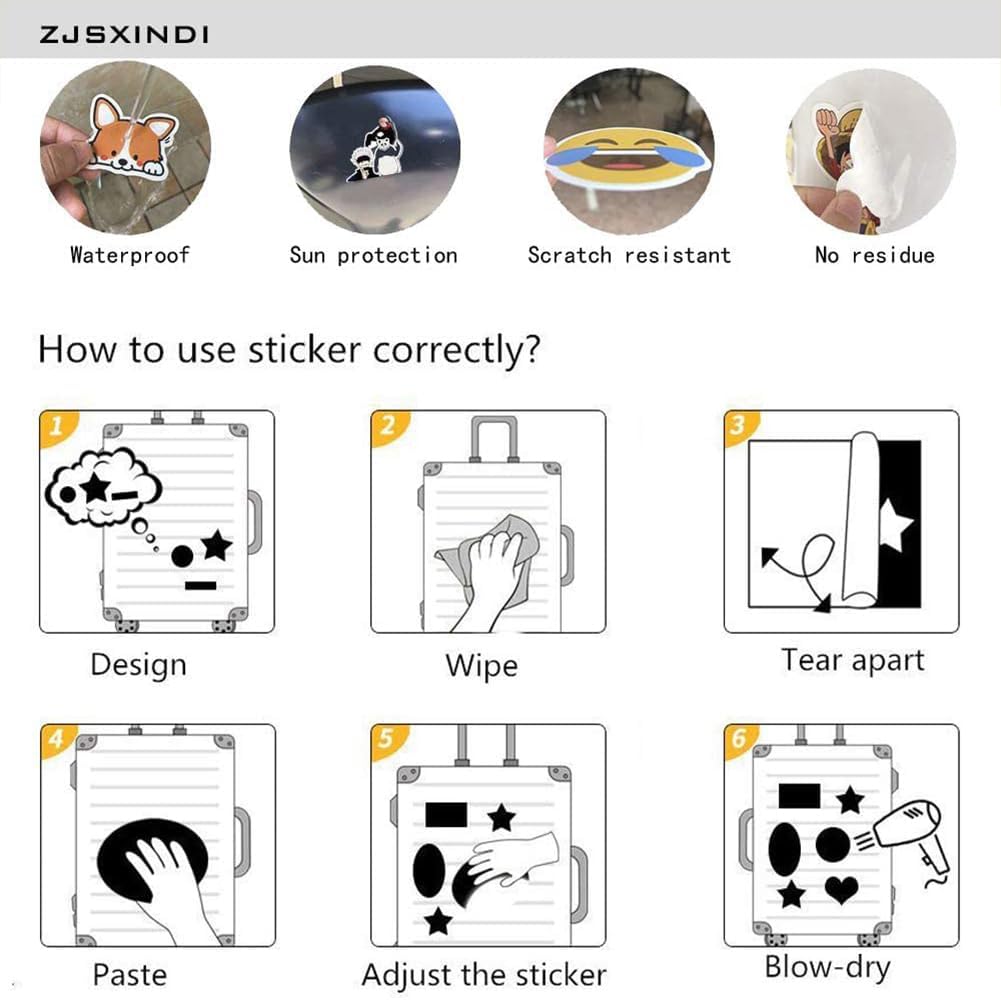 ZJSXINDI

Waterproof

Sun protection

Scratch resistant

No residue

How to use sticker correctly?

1

Design

2

Wipe

3

Tear apart

4

Paste

5

Adjust the sticker

6

Blow-dry