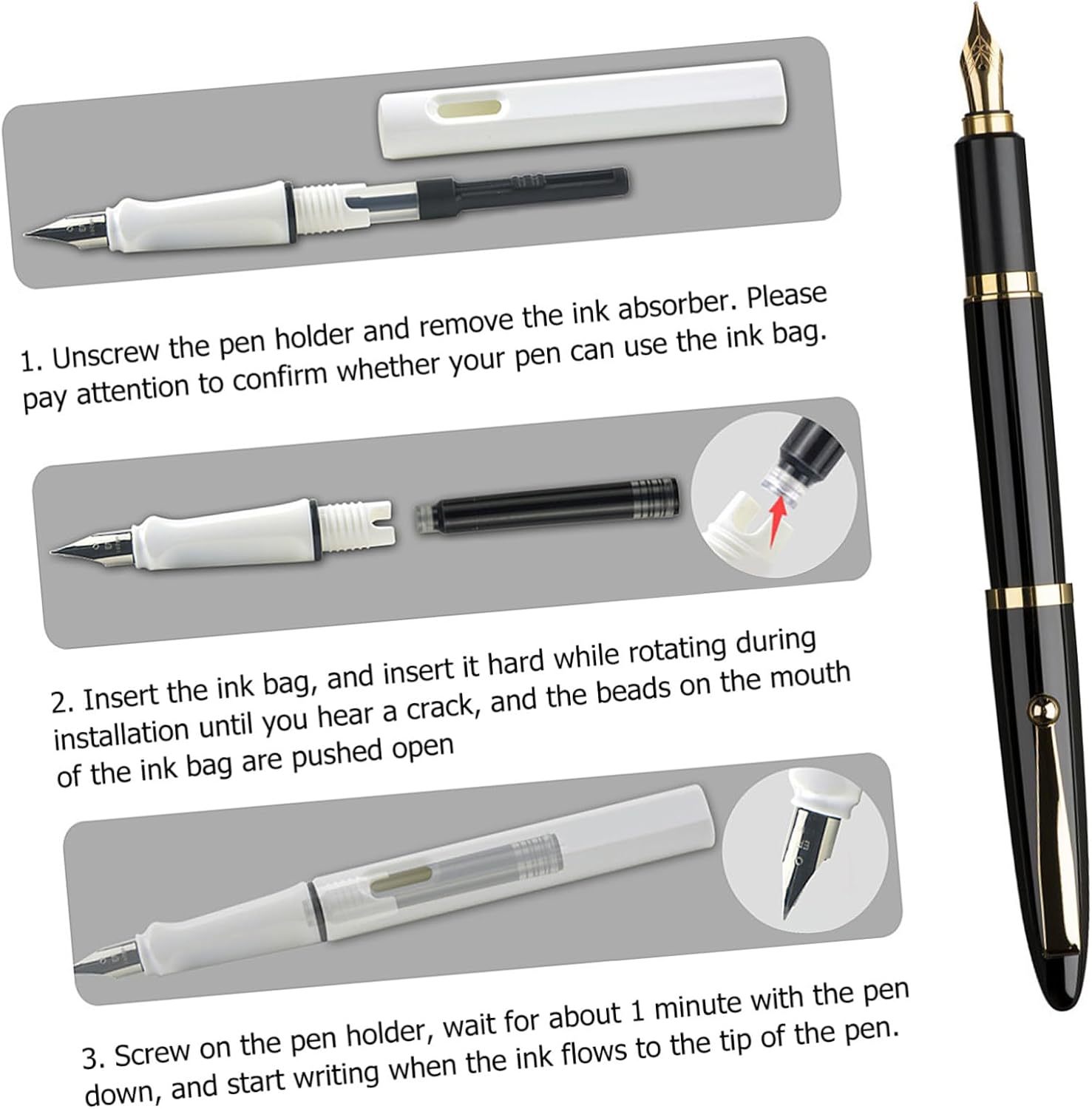 1. Unscrew the pen holder and remove the ink absorber. Please pay attention to confirm whether your pen can use the ink bag.

2. Insert the ink bag, and insert it hard while rotating during installation until you hear a crack, and the beads on the mouth of the ink bag are pushed open

3. Screw on the pen holder, wait for about 1 minute with the pen down, and start writing when the ink flows to the tip of the pen.