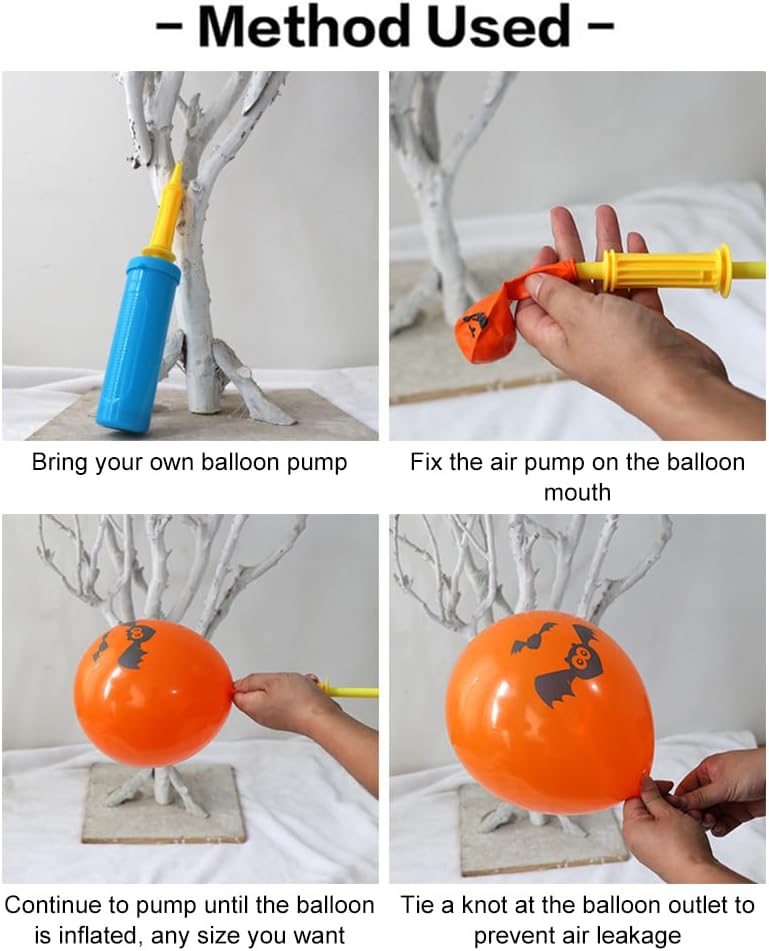 - Method Used -

Bring your own balloon pump

Fix the air pump on the balloon mouth

Continue to pump until the balloon is inflated, any size you want

Tie a knot at the balloon outlet to prevent air leakage