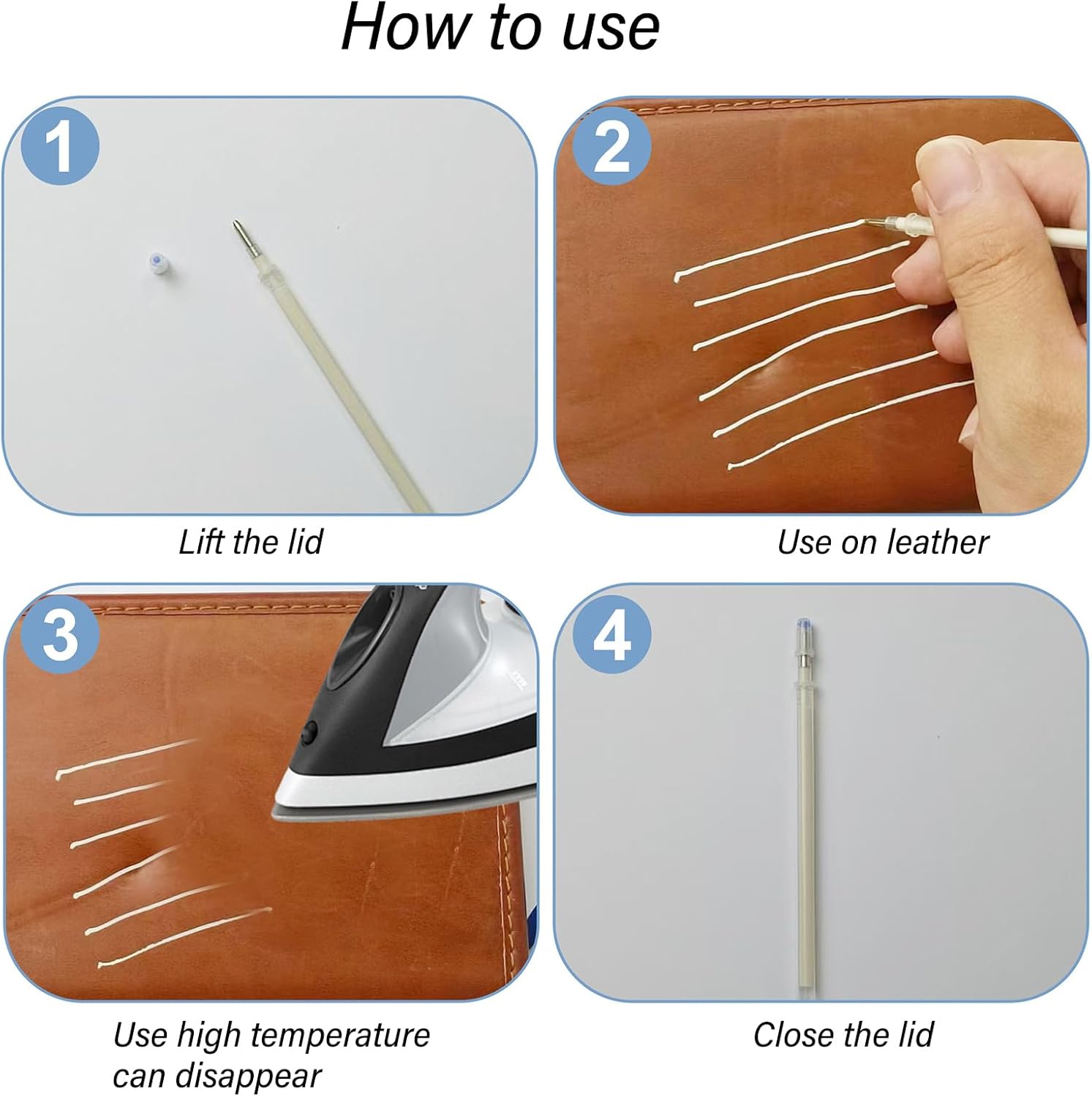 How to use

1

Lift the lid

2

Use on leather

3

Use high temperature can disappear

4

Close the lid