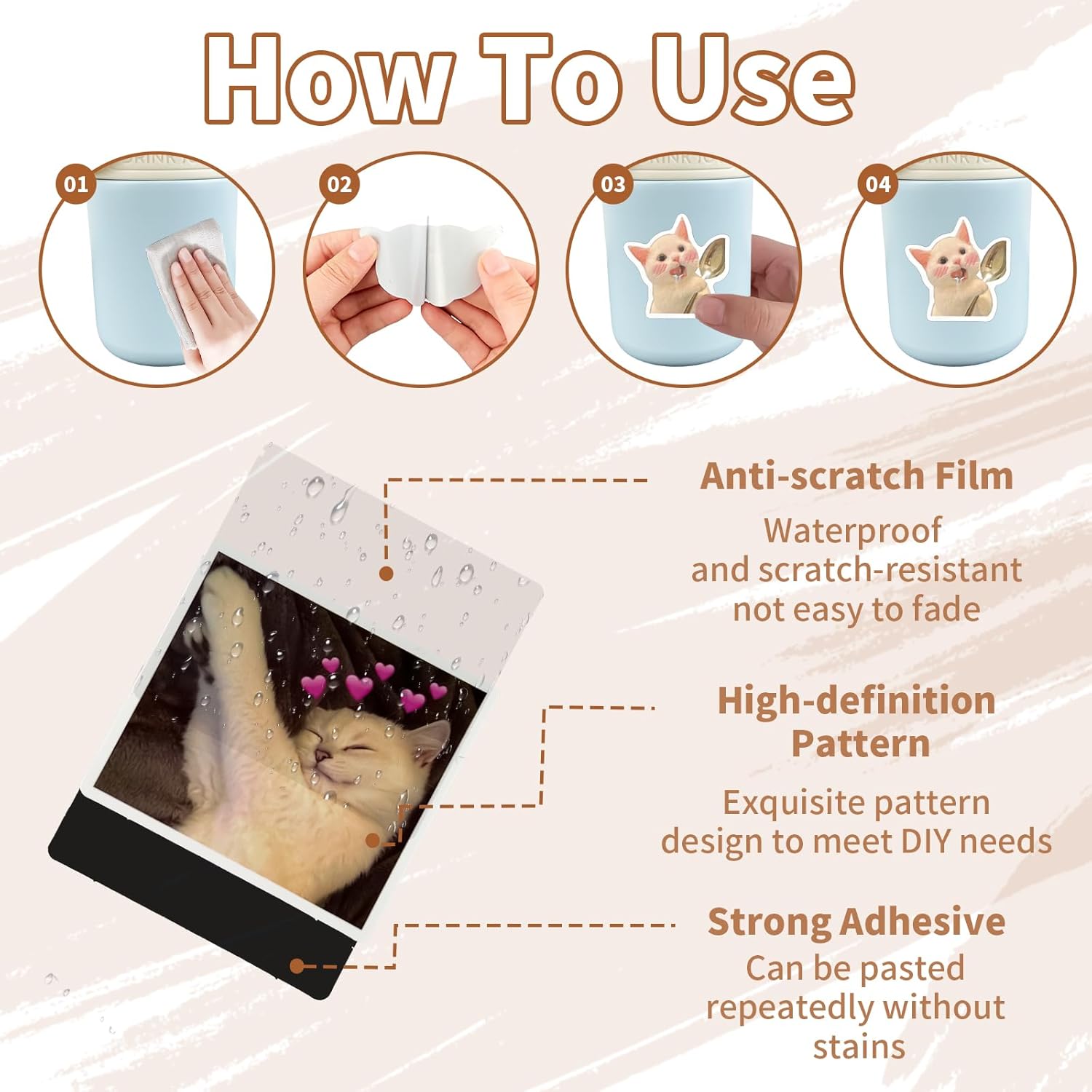 How To Use

01

02

03

04

Anti-scratch Film

Waterproof and scratch-resistant not easy to fade

High-definition Pattern

Exquisite pattern design to meet DIY needs

Strong Adhesive

Can be pasted repeatedly without stains