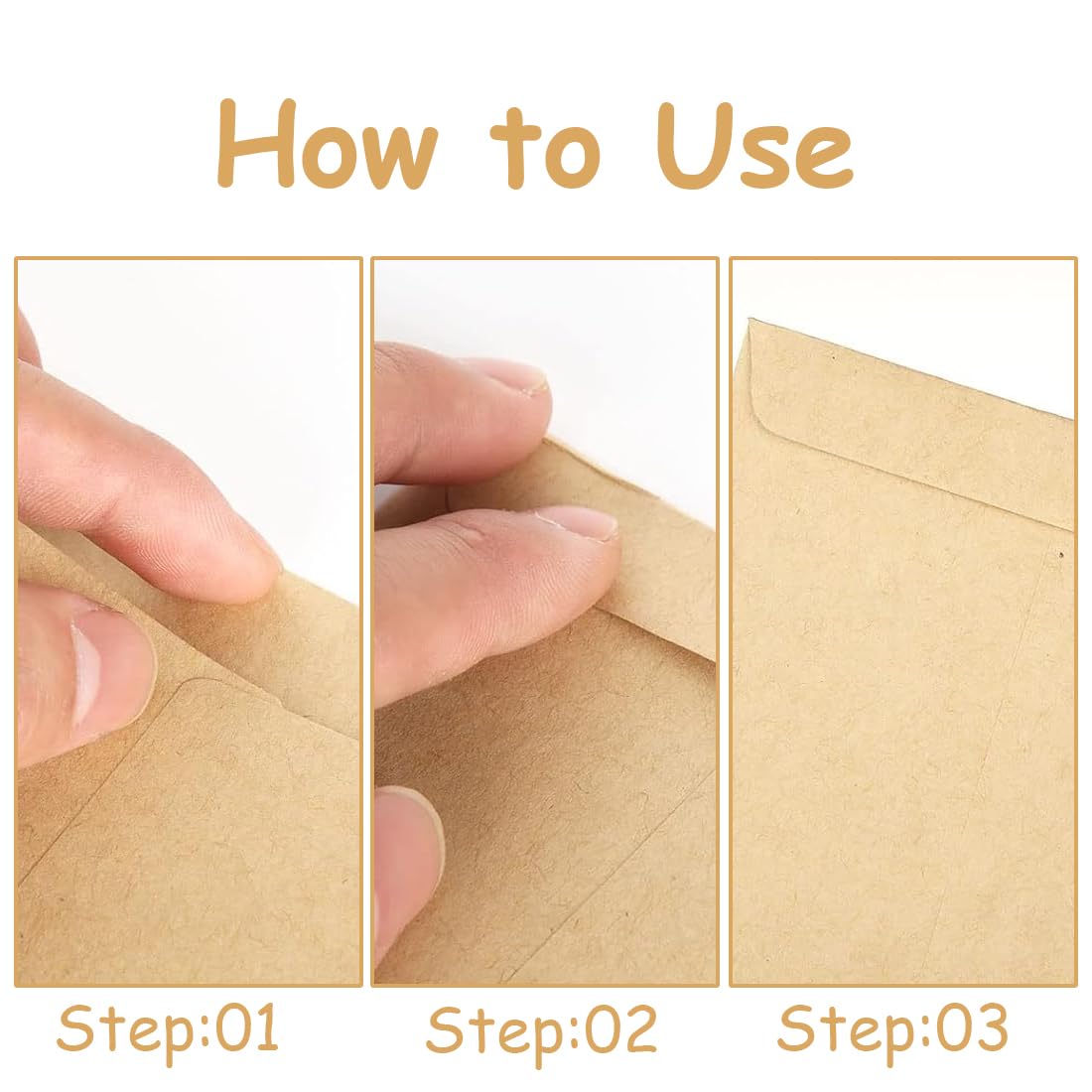 How to Use

Step:01

Step:02

Step:03