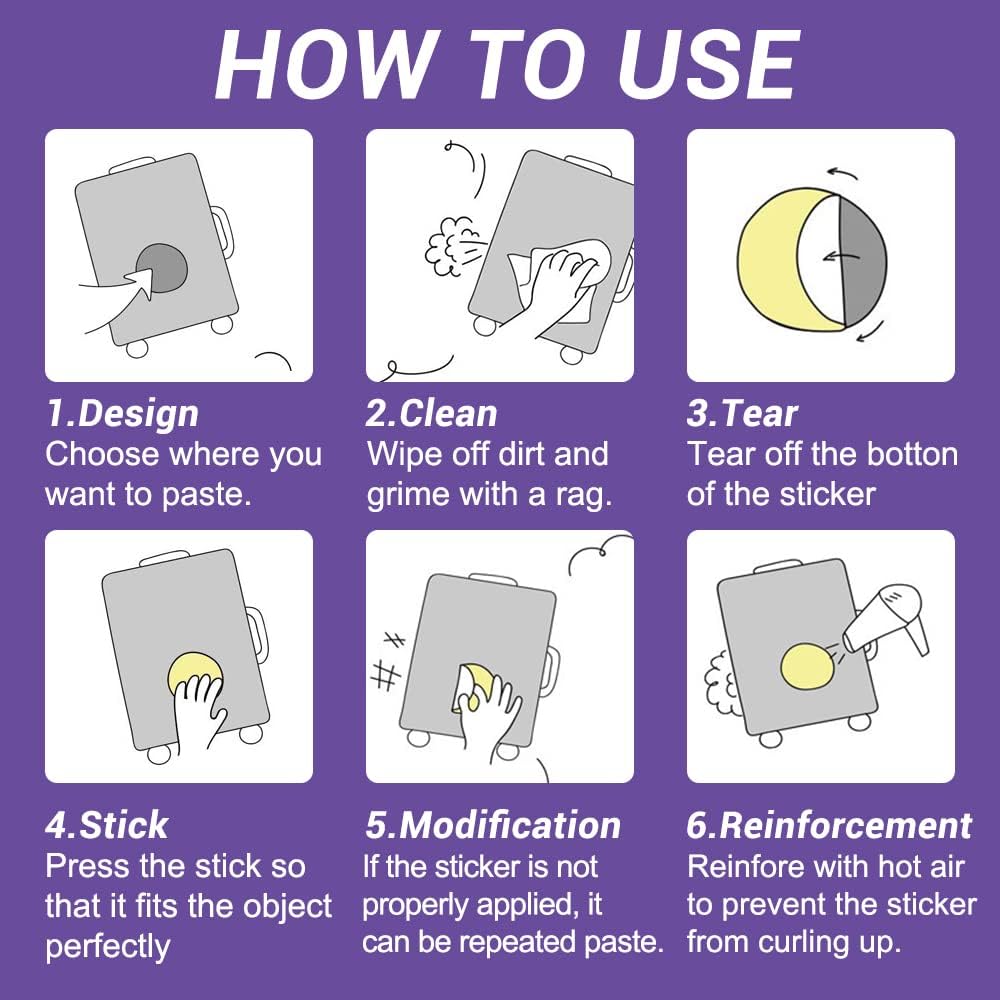 HOW TO USE

1.Design
Choose where you want to paste.

2.Clean
Wipe off dirt and grime with a rag.

3.Tear
Tear off the botton of the sticker

4.Stick
Press the stick so that it fits the object perfectly

5.Modification
If the sticker is not properly applied, it can be repeated paste.

6.Reinforcement
Reinfore with hot air to prevent the sticker from curling up.